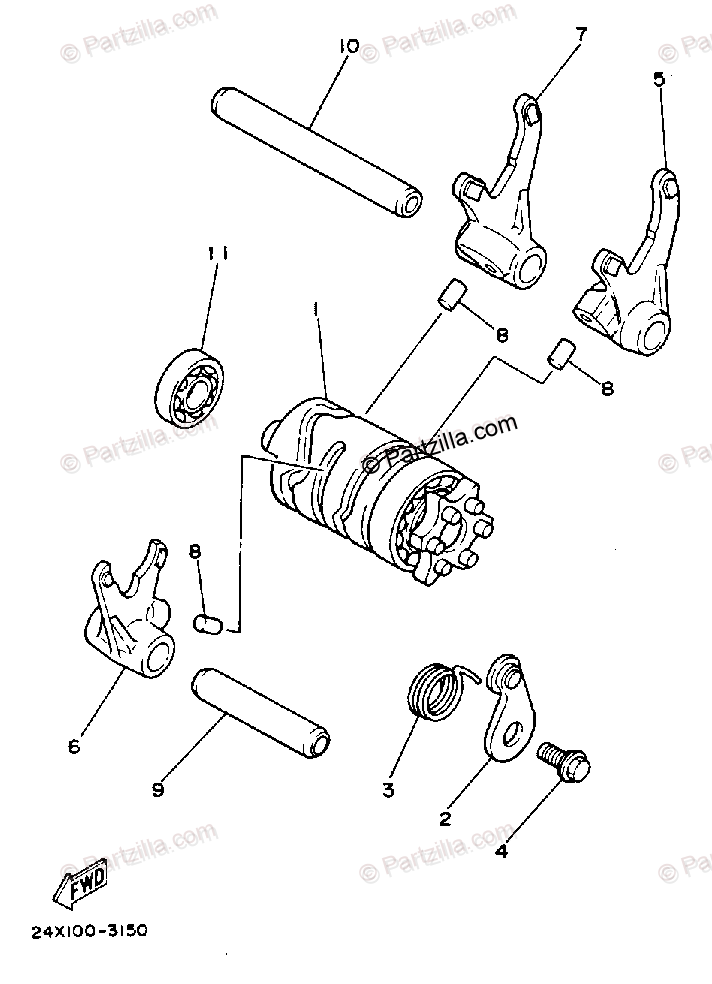 © Partzilla.com
© Partzilla.com
© Pa
10
7
5
11
1
8
8
© Partzilla.com
© Partzilla.com
© Pa
8
6
9
3
2
4
© Partzilla.com
© Partzilla.com
© Pa
FWD
24X100-3150