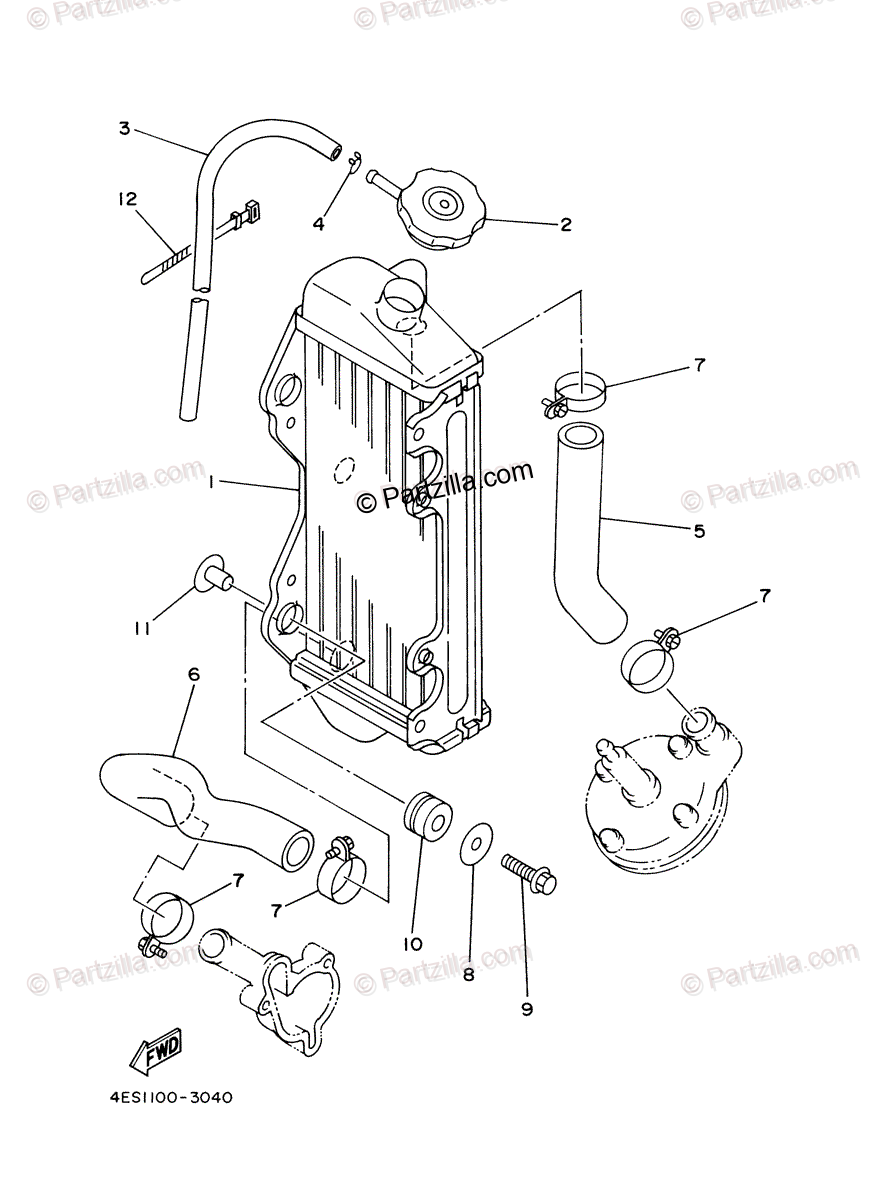 © Partzilla.com © Partzilla.com © Partzilla.com

3
12
4
2
7
© Partzilla.com © Partzilla.com © Partzilla.com
1
5
11
7
6
7
7
10
8
9
© Partzilla.com © Partzilla.com © Partzilla.com
FWD
4ES1100-3040