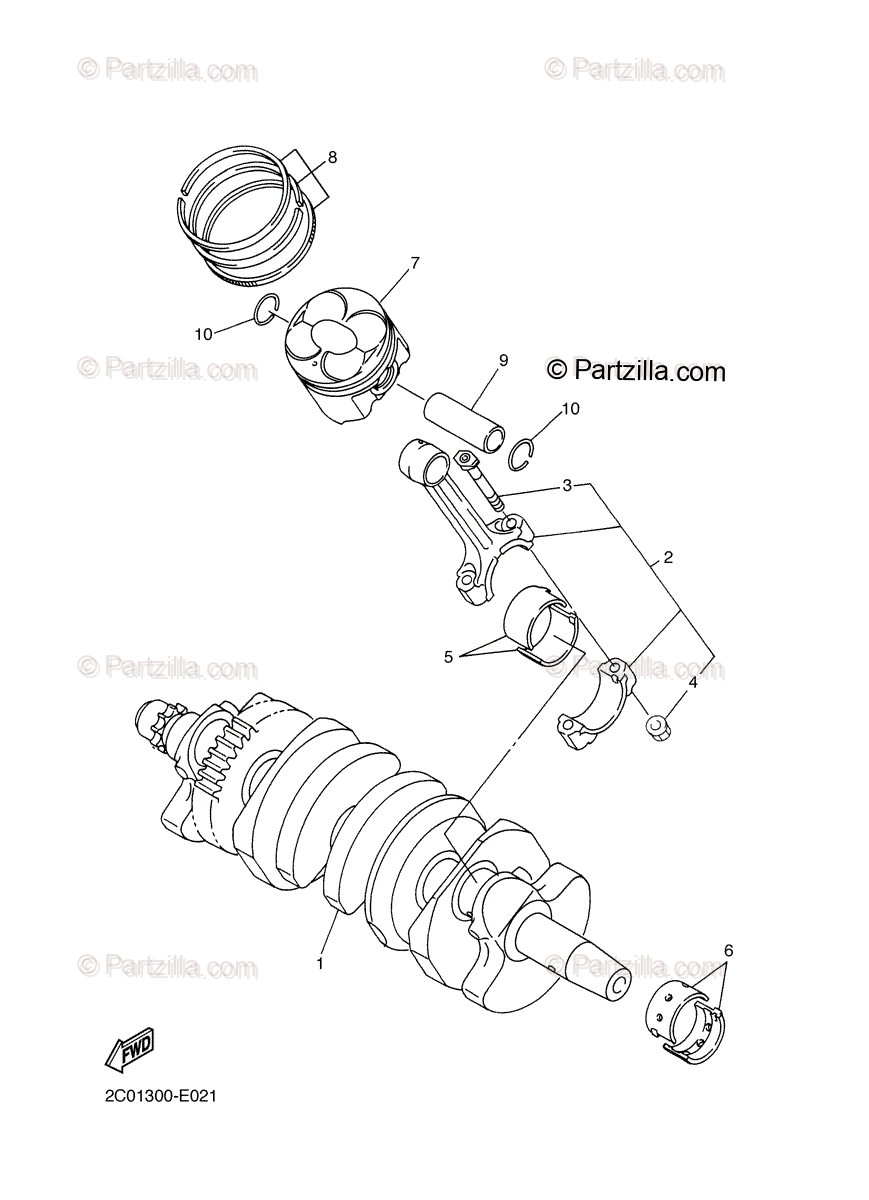 © Partzilla.com
© Partzilla.com

8

7

10

© Partzilla.com

9

© Partzilla.com

10

3

2

5

© Partzilla.com

© Partzilla.com

4

1

© Partzilla.com

© Partzilla.com

6

FWD

2C01300-E021