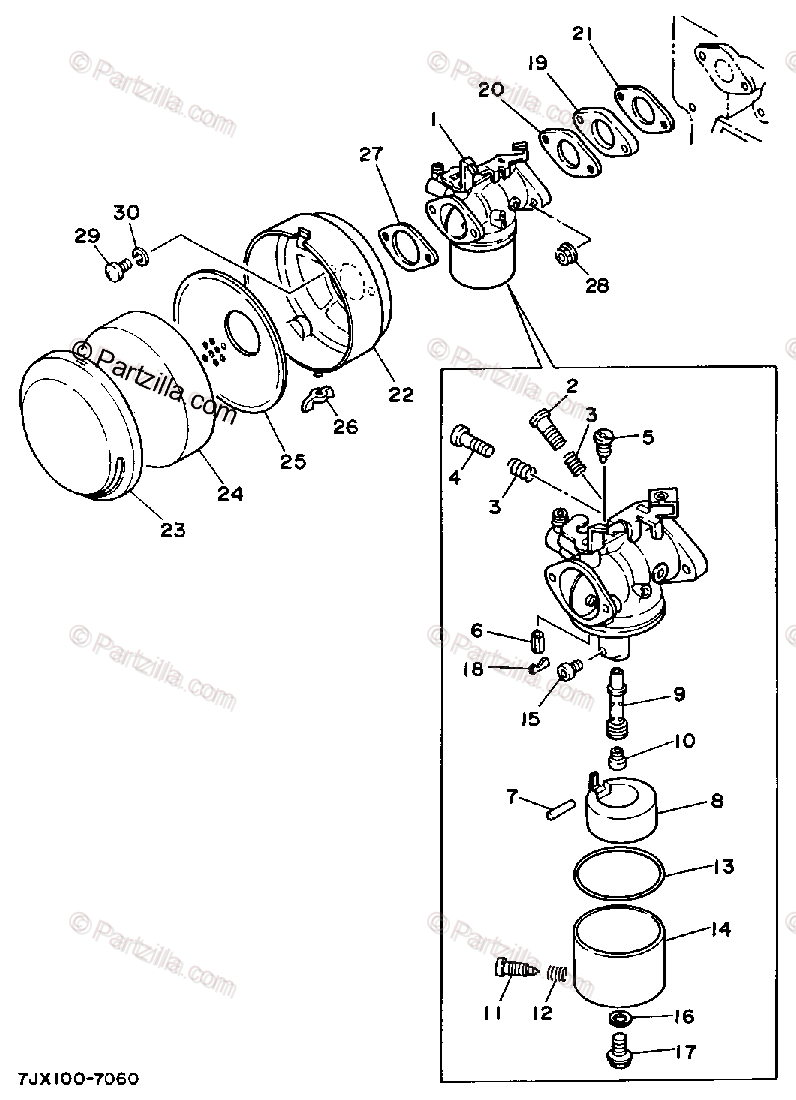 © Partzilla.com
21
19
20
1
27
30
29
28
22
26
25
24
23
2
3
5
4
3
6
18
15
9
10
7
8
13
14
11
12
16
17
7JX100-7060