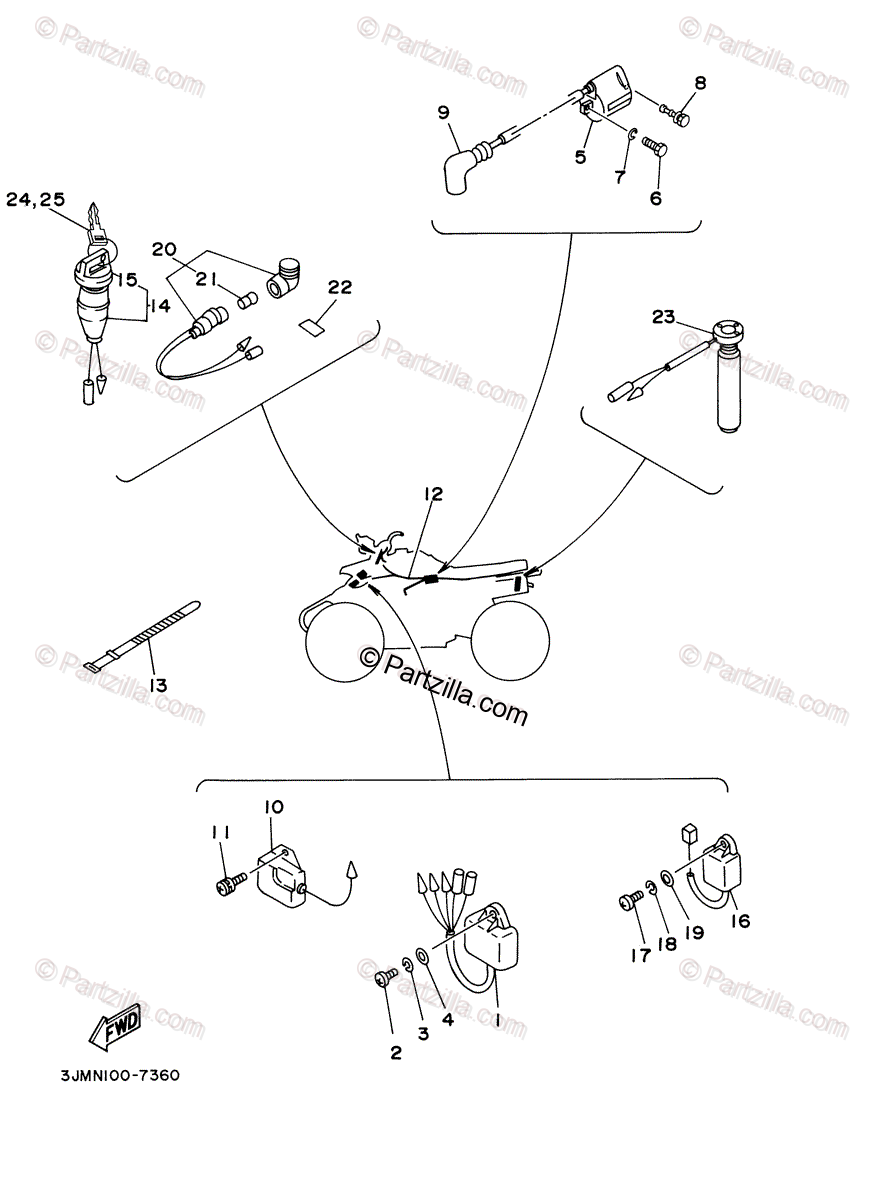 © Partzilla.com

9
8
5
7
6

24,25
20
21
22
15
14

23

12

13

© Partzilla.com

10
11

16
17
18
19

2
3
4
1

FWD

3JMN100-7360