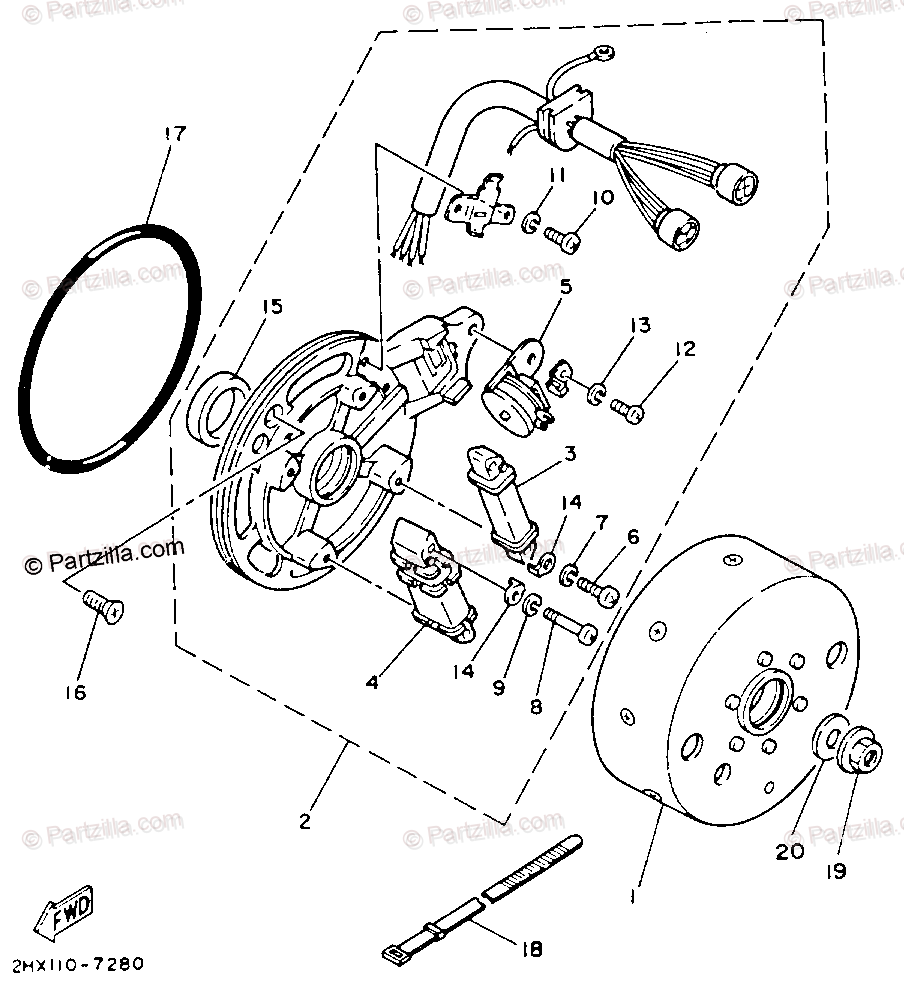 © Partzilla.com
© Partzilla.com
© Partzilla.com
17
11
10
© Partzilla.com
© Partzilla.com
© Partzilla.com
15
5
13
12
3
14
7
6
© Partzilla.com
© Partzilla.com
© Partzilla.com
16
4
14
9
8
2
© Partzilla.com
© Partzilla.com
© Partzilla.com
20
19
1
FWD
18
2HX110-7280