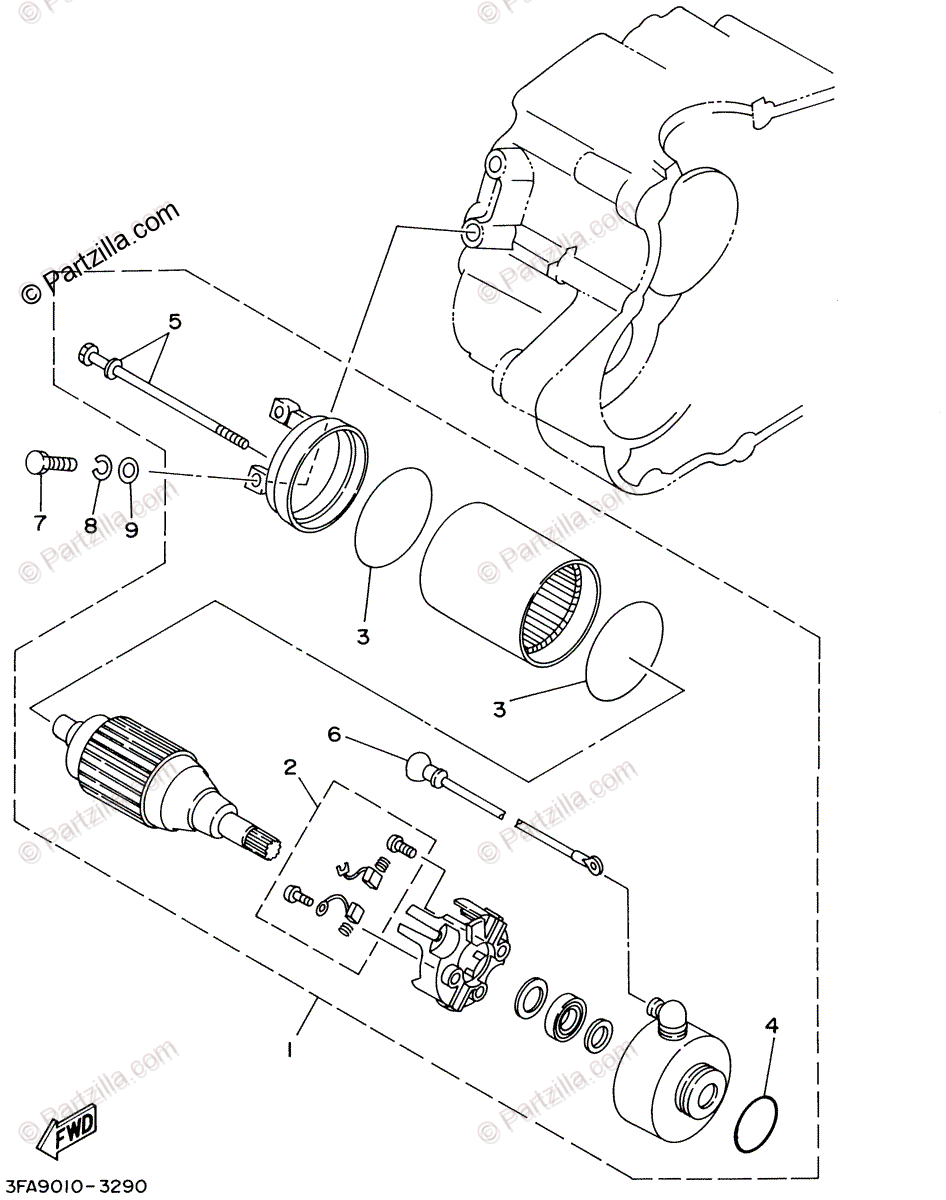 © Partzilla.com

5

7
8
9

3

3

6

2

1

4

FWD

3FA9010-3290