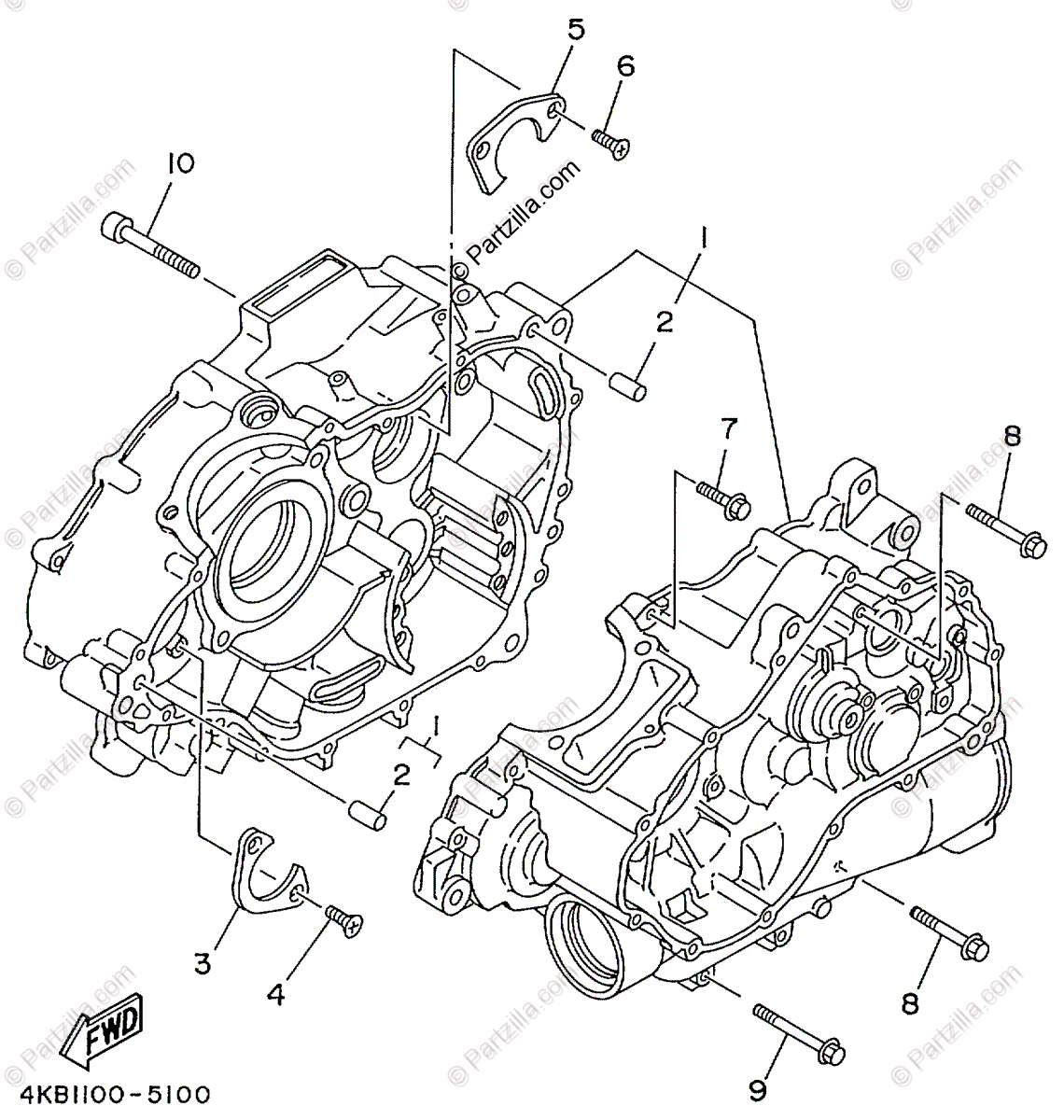 5
6
10
© Partzilla.com
1
2
7
8
1
2
3
4
8
9
FWD
4KB1100-5100