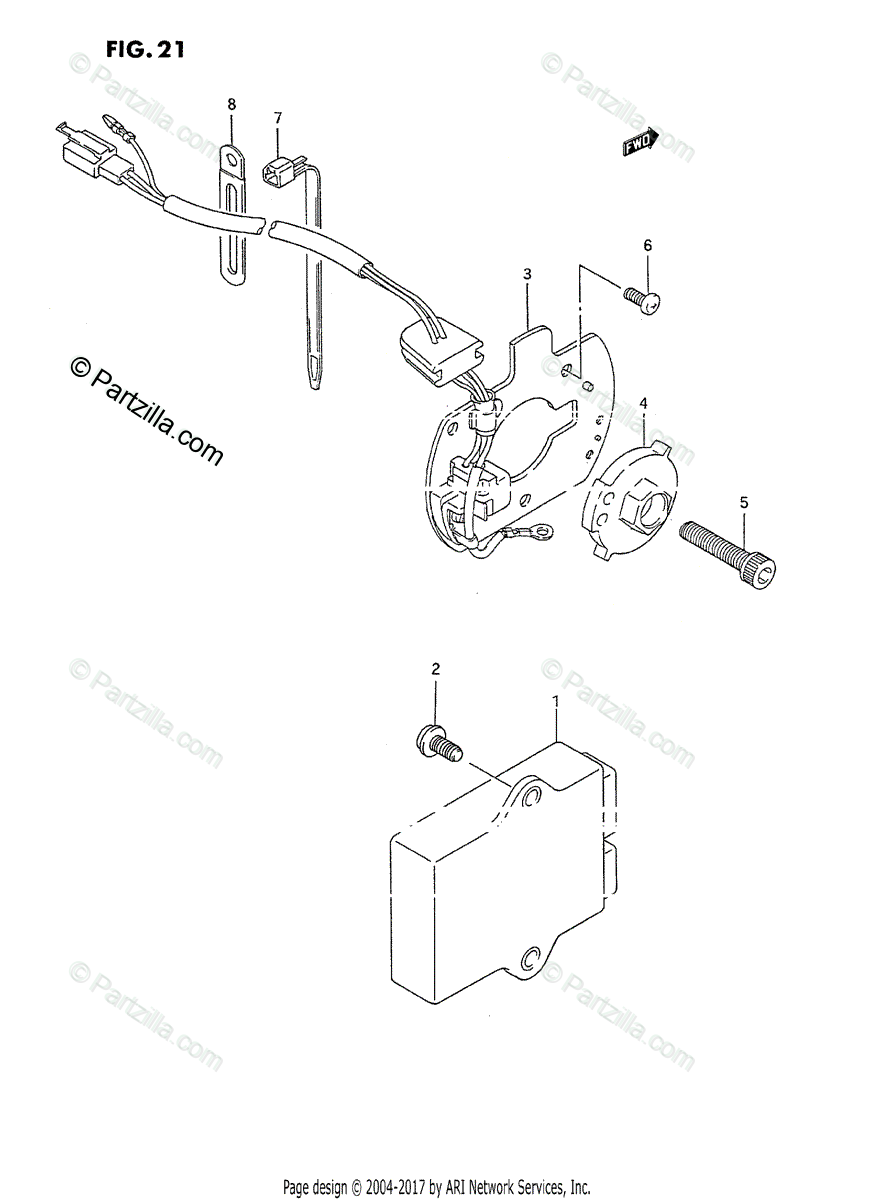 FIG. 21

© Partzilla.com

© Partzilla.com

FWD

8

7

6

3

© Partzilla.com

4

5

© Partzilla.com

2

1

© Partzilla.com

© Partzilla.com

© Partzilla.com

Page design © 2004-2017 by ARI Network Services, Inc.