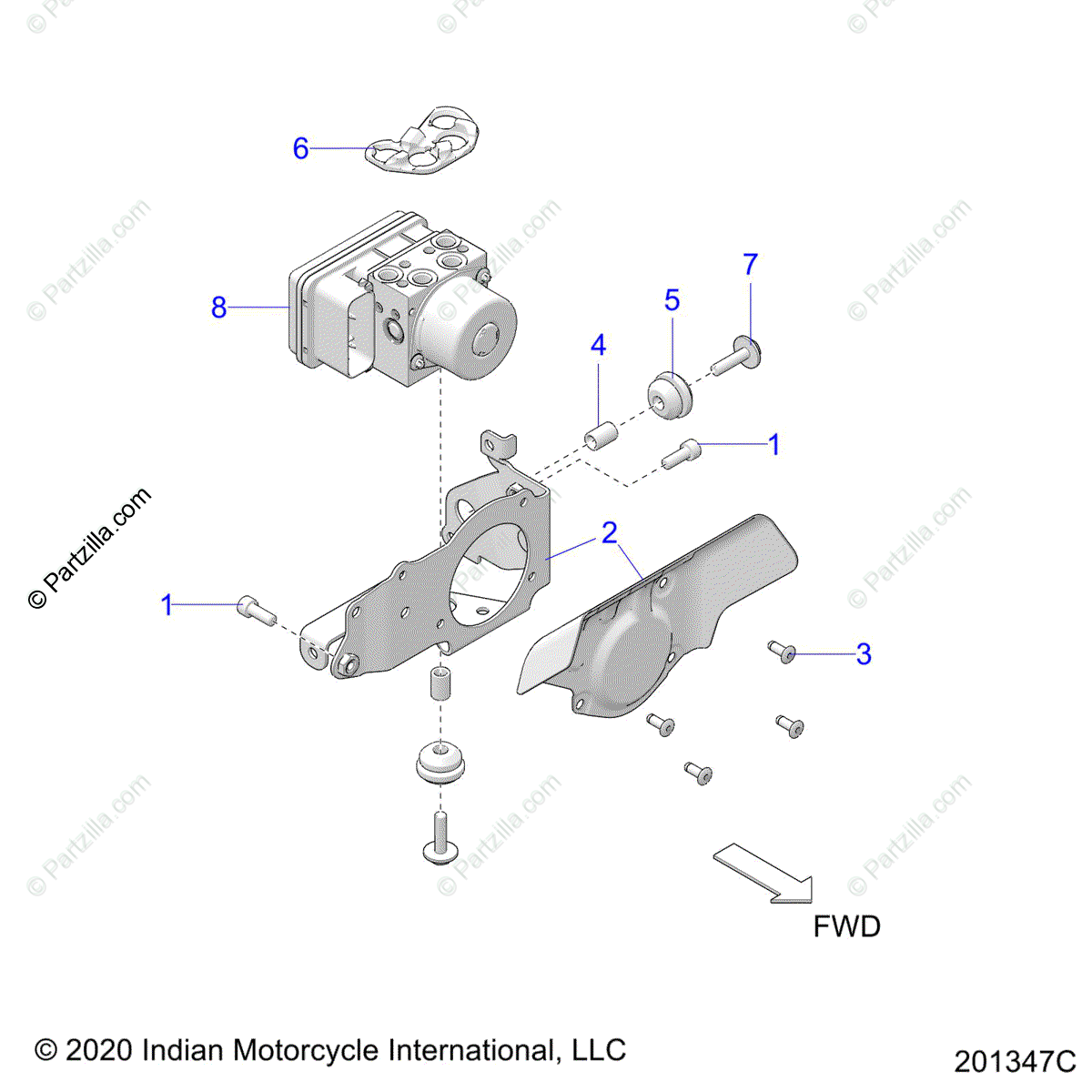 © Partzilla.com

6

8

7

5

4

1

2

1

3

FWD

© 2020 Indian Motorcycle International, LLC

201347C