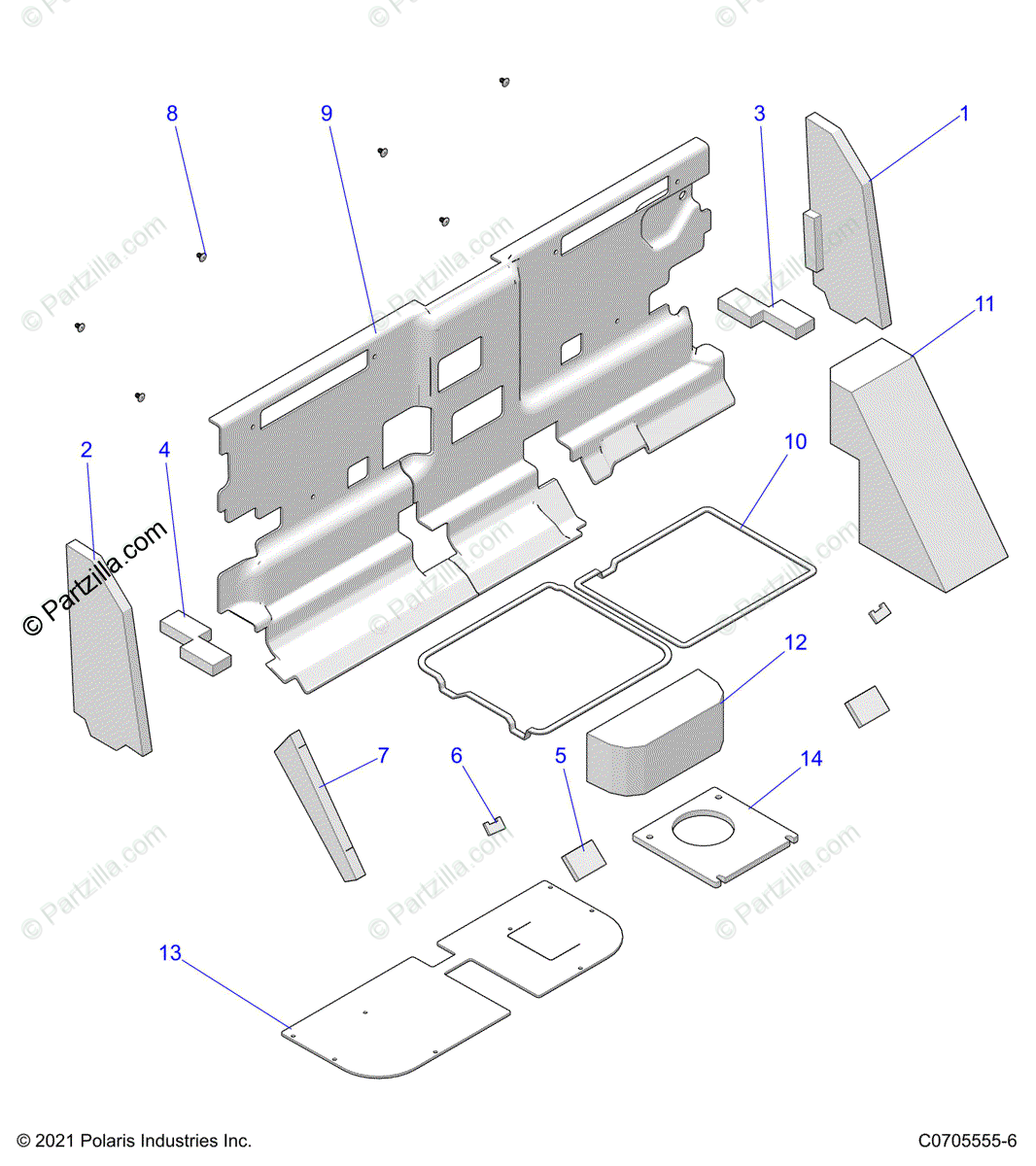 8
9
3
1
11
2
4
© Partzilla.com
10
12
7
6
5
14
13

© 2021 Polaris Industries Inc.
C0705555-6