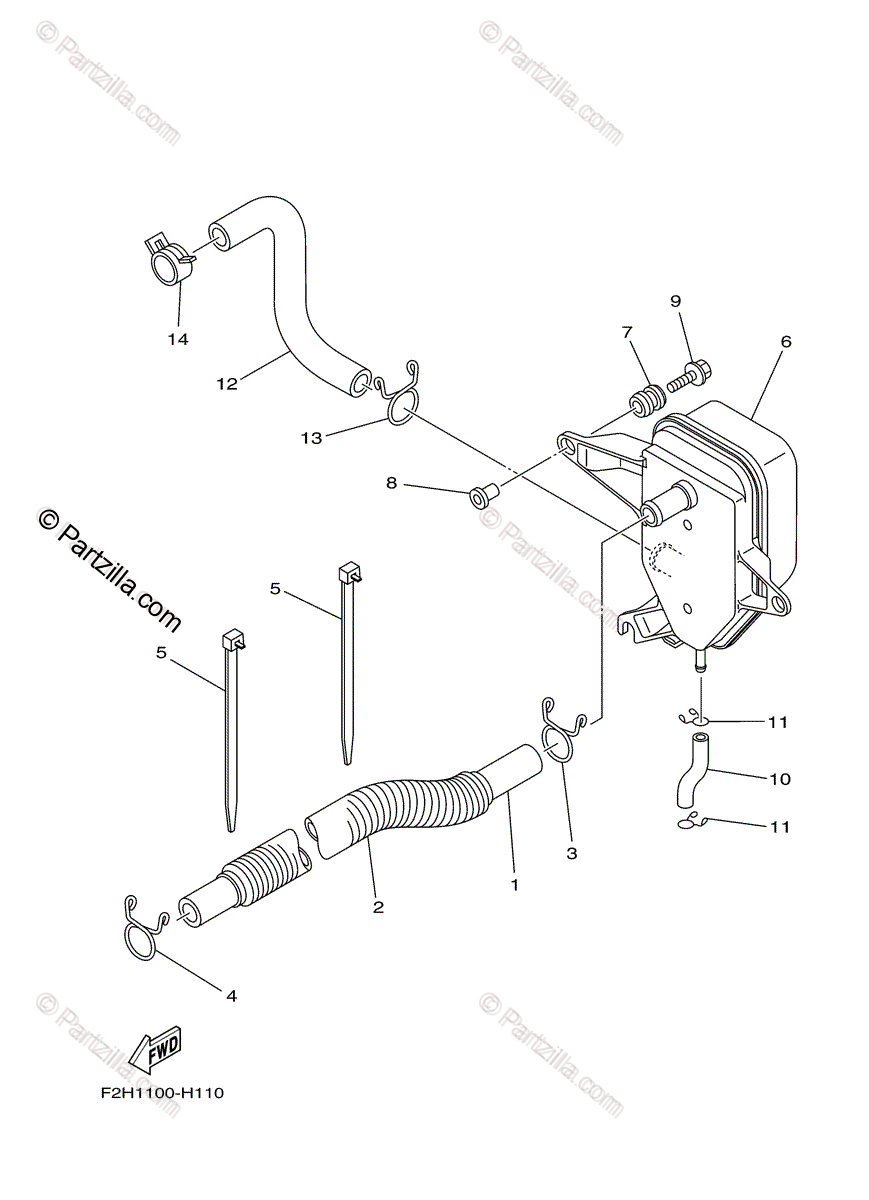 © Partzilla.com
© Partzilla.com

14
12
13
9
7
6
8

© Partzilla.com
© Partzilla.com

5
5
11
10
11
3
1
2
4

© Partzilla.com
© Partzilla.com

FWD
F2H1100-H110