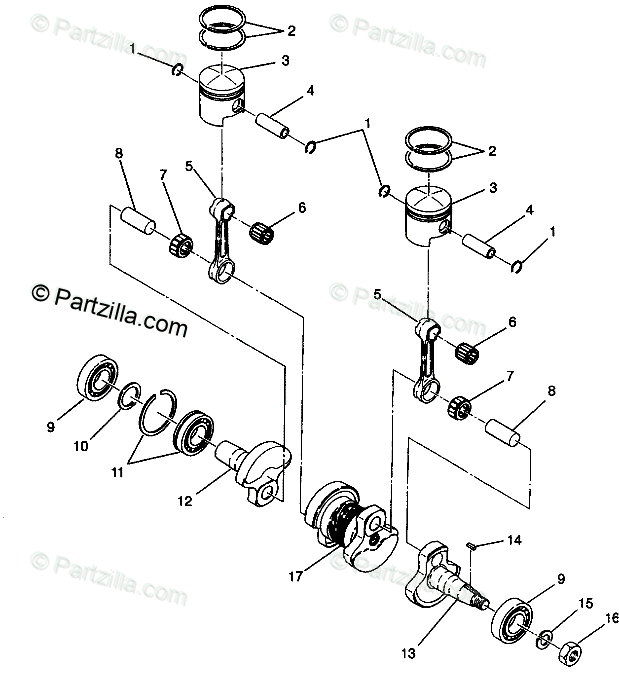 © Partzilla.com
© Partzilla.com
2
1
3
4
1
2
8
7
5
6
3
4
1
© Partzilla.com
© Partzilla.com
5
6
7
8
9
10
11
12
17
14
9
15
16
13
© Partzilla.com
© Partzilla.com