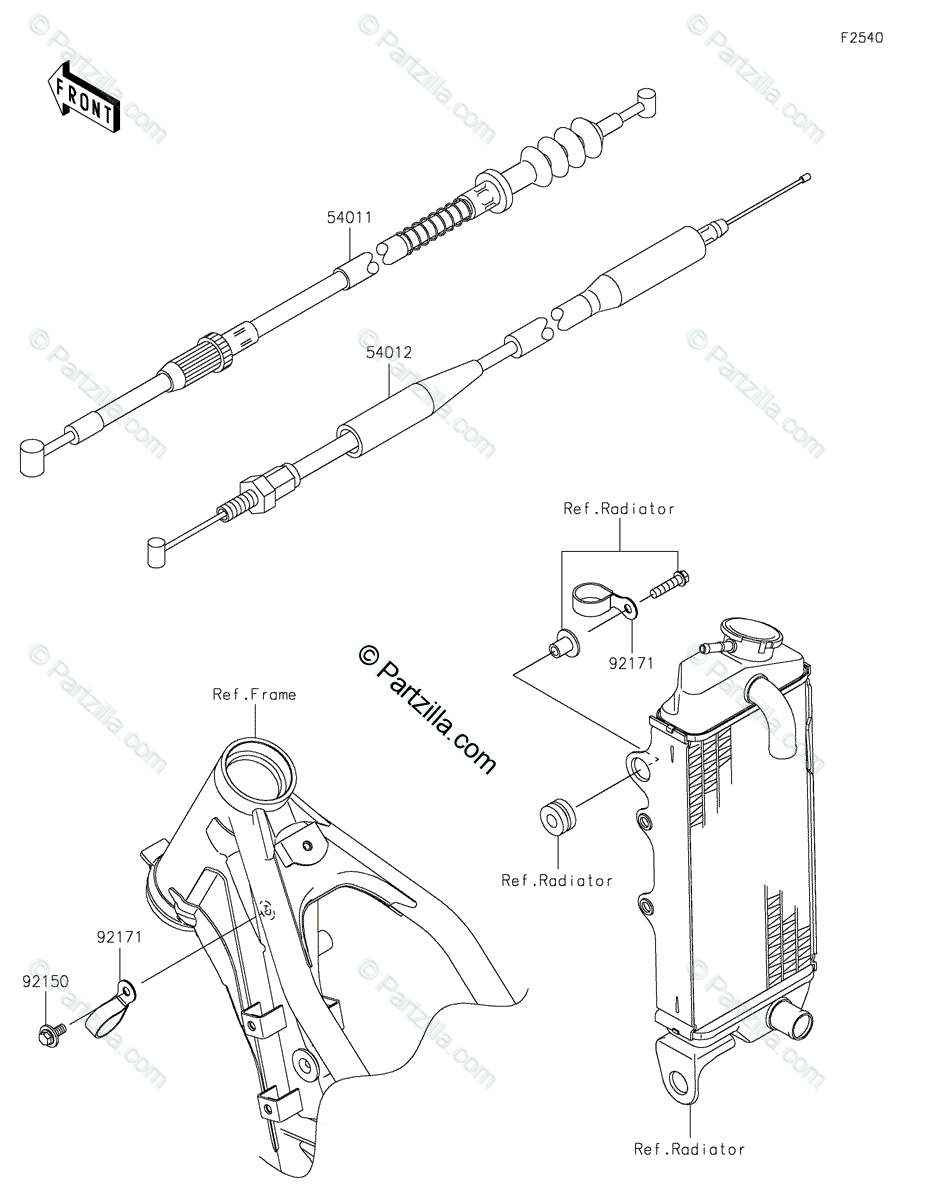 F2540

FRONT

54011

54012

Ref.Radiator

92171

© Partzilla.com

Ref.Frame

Ref.Radiator

92171

92150

Ref.Radiator