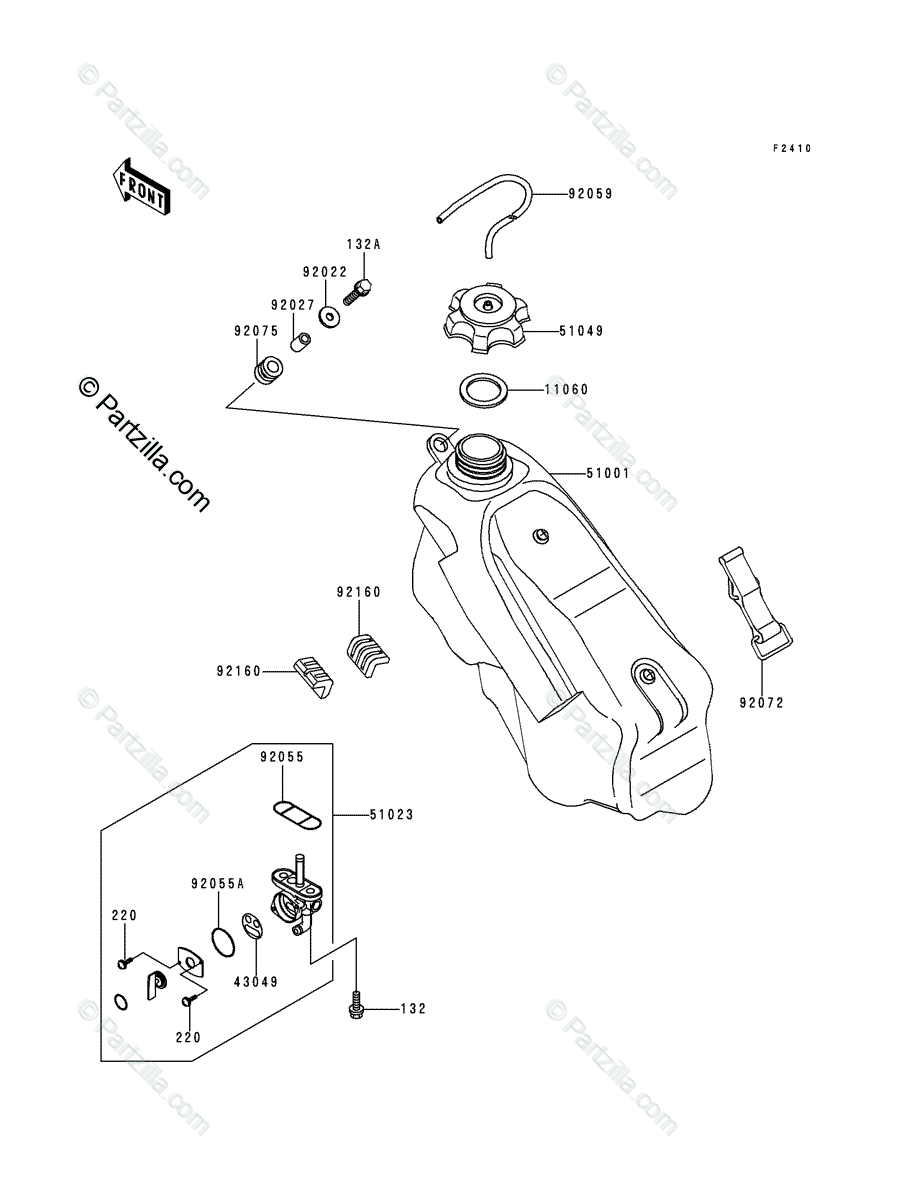 © Partzilla.com

F2410

FRONT

92059

132A

92022

92027

92075

51049

11060

51001

92160

92160

92072

92055

51023

92055A

220

43049

220

132