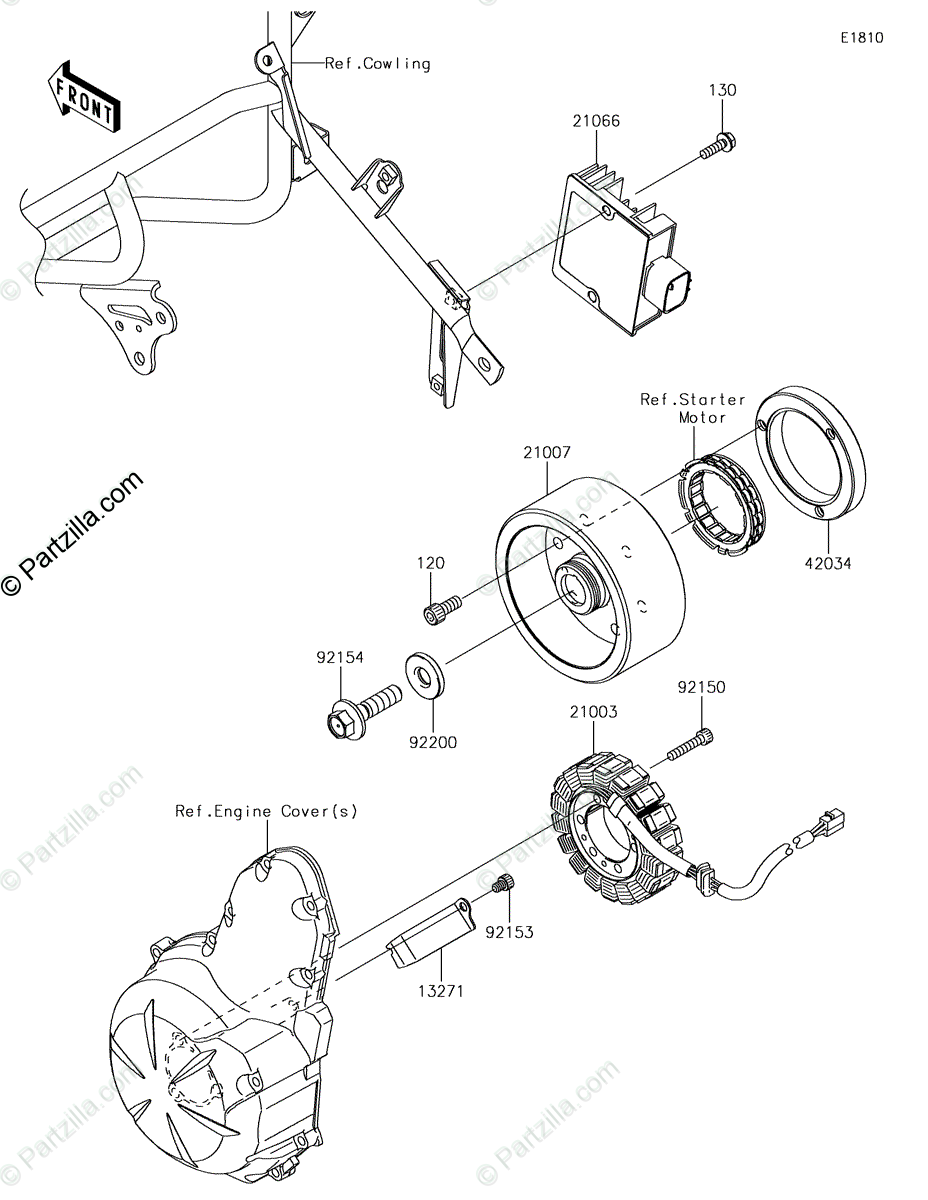 E1810

FRONT

Ref.Cowling

130

21066

Ref.Starter Motor

21007

42034

120

92154

92200

92150

21003

Ref.Engine Cover(s)

92153

13271

© Partzilla.com