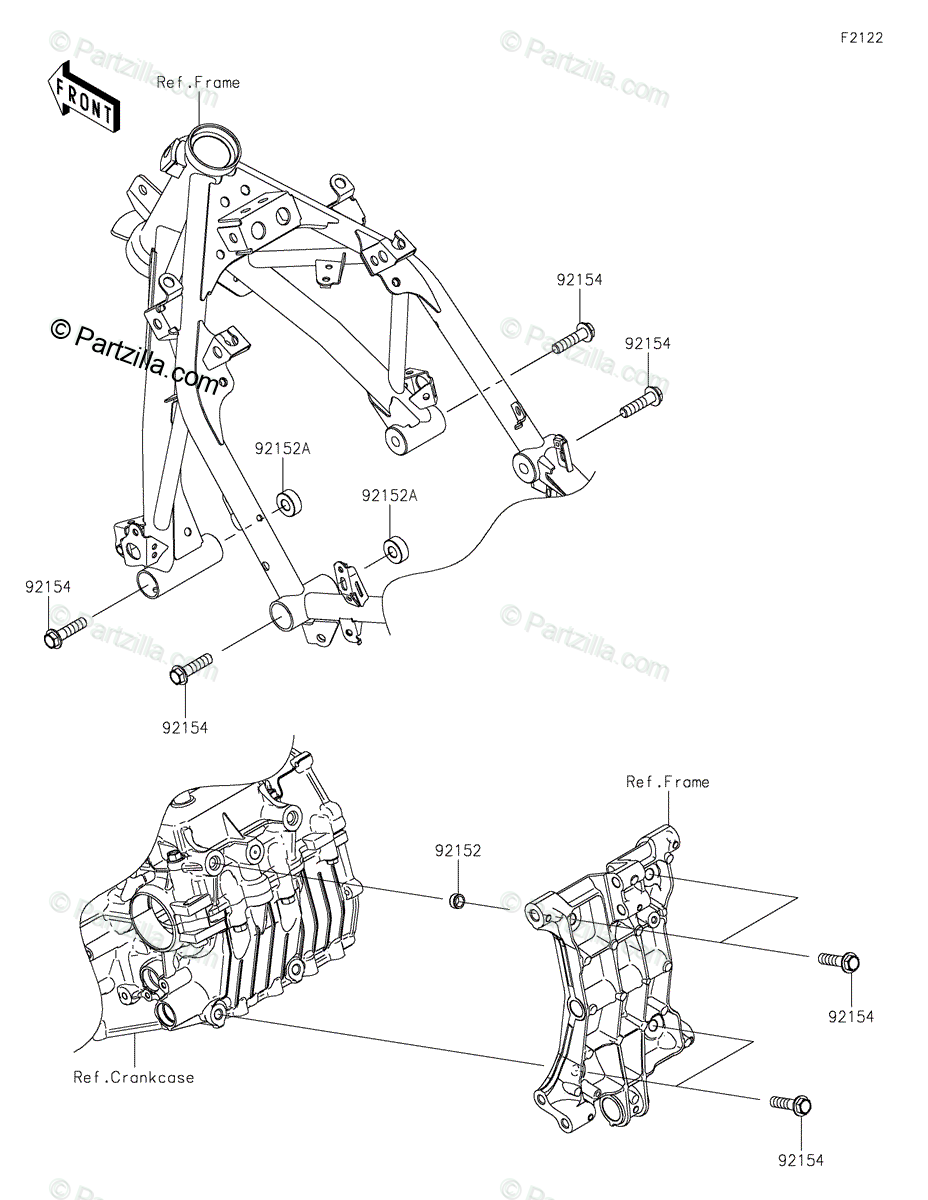 F2122

FRONT

Ref.Frame

© Partzilla.com

92154

92154

92152A

92152A

92154

92154

Ref.Frame

92152

92154

Ref.Crankcase

92154