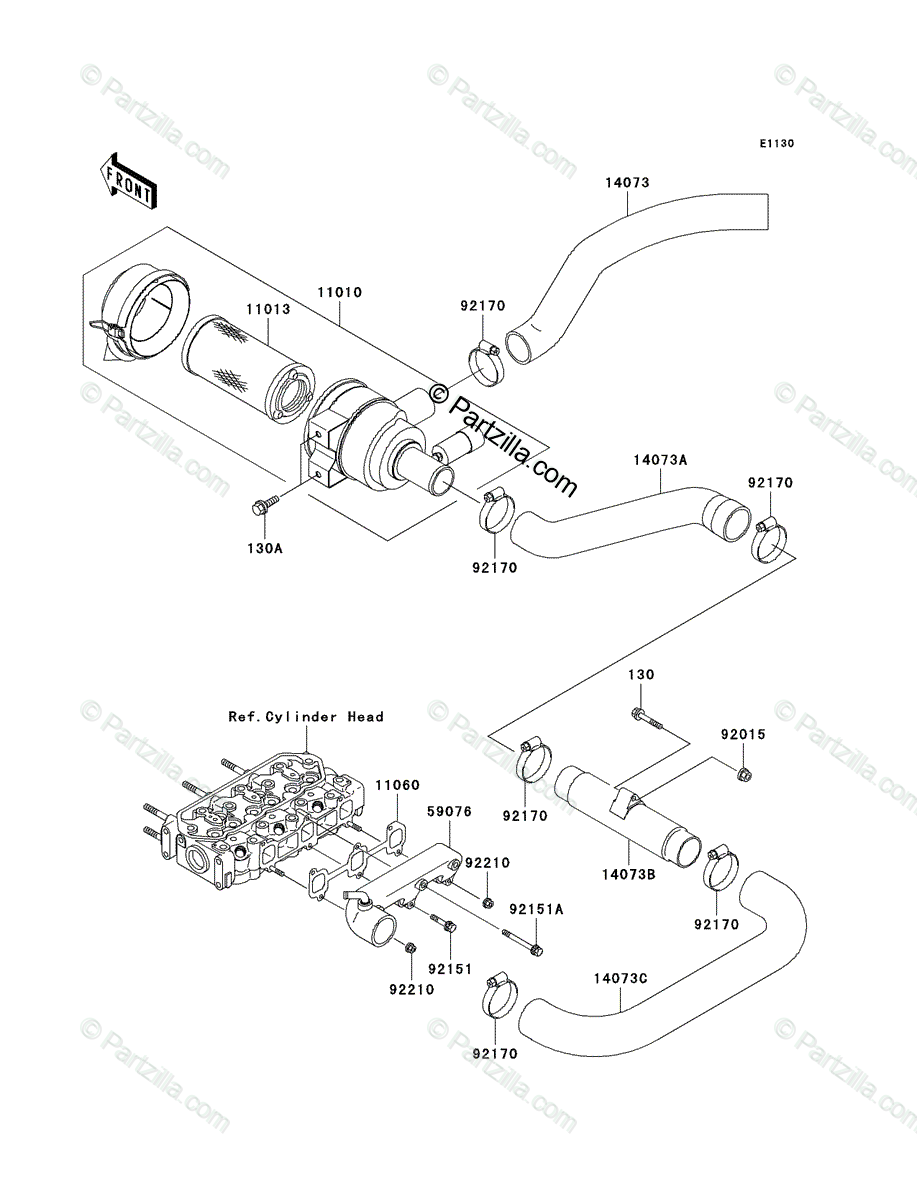 © Partzilla.com

E1130

FRONT

14073

11010

11013

92170

© Partzilla.com

14073A

92170

130A

92170

130

Ref.Cylinder Head

92015

11060

59076

92170

92210

14073B

92151A

92170

92151

92210

14073C

92170