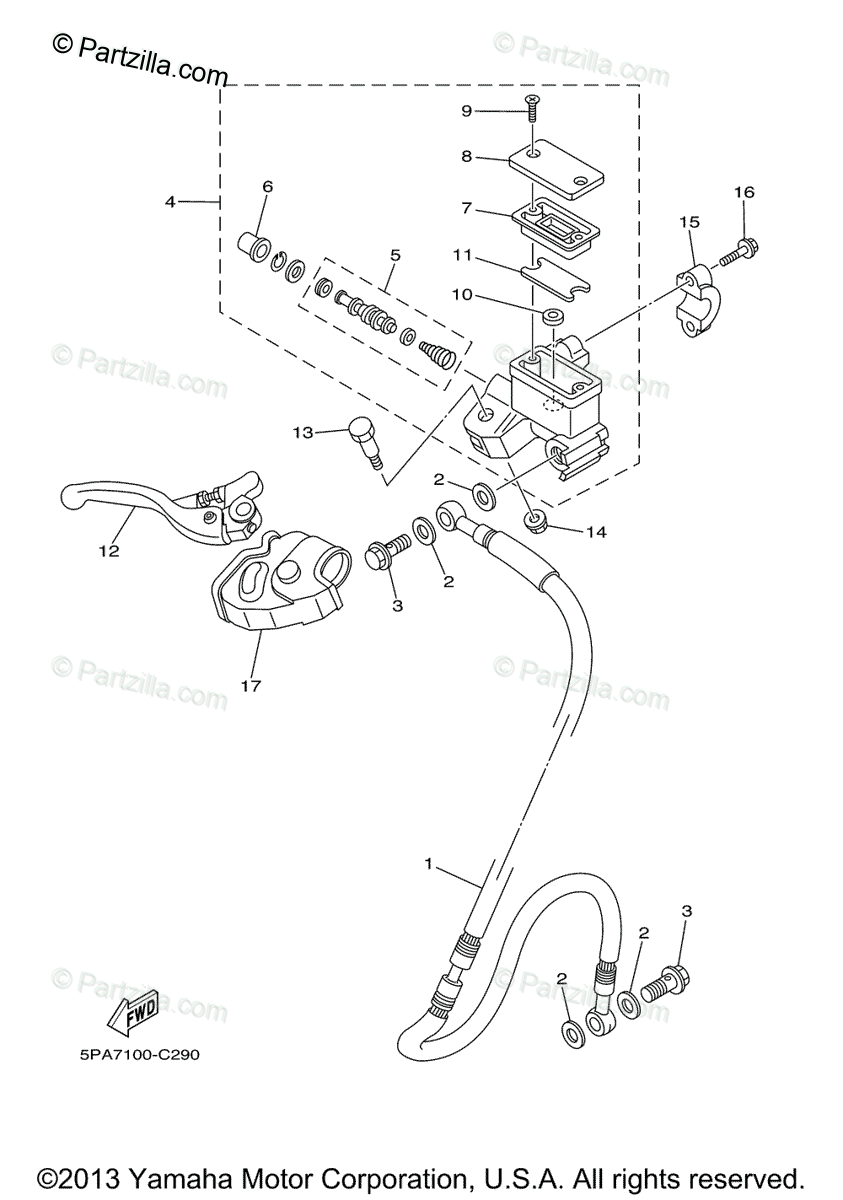 © Partzilla.com

© Partzilla.com

9
8
4
6
7
16
15
11
5
10

© Partzilla.com

© Partzilla.com

13
2
14
12
3
2
17

© Partzilla.com

© Partzilla.com

1
3
2
2

© Partzilla.com

© Partzilla.com

FWD

5PA7100-C290

©2013 Yamaha Motor Corporation, U.S.A. All rights reserved.