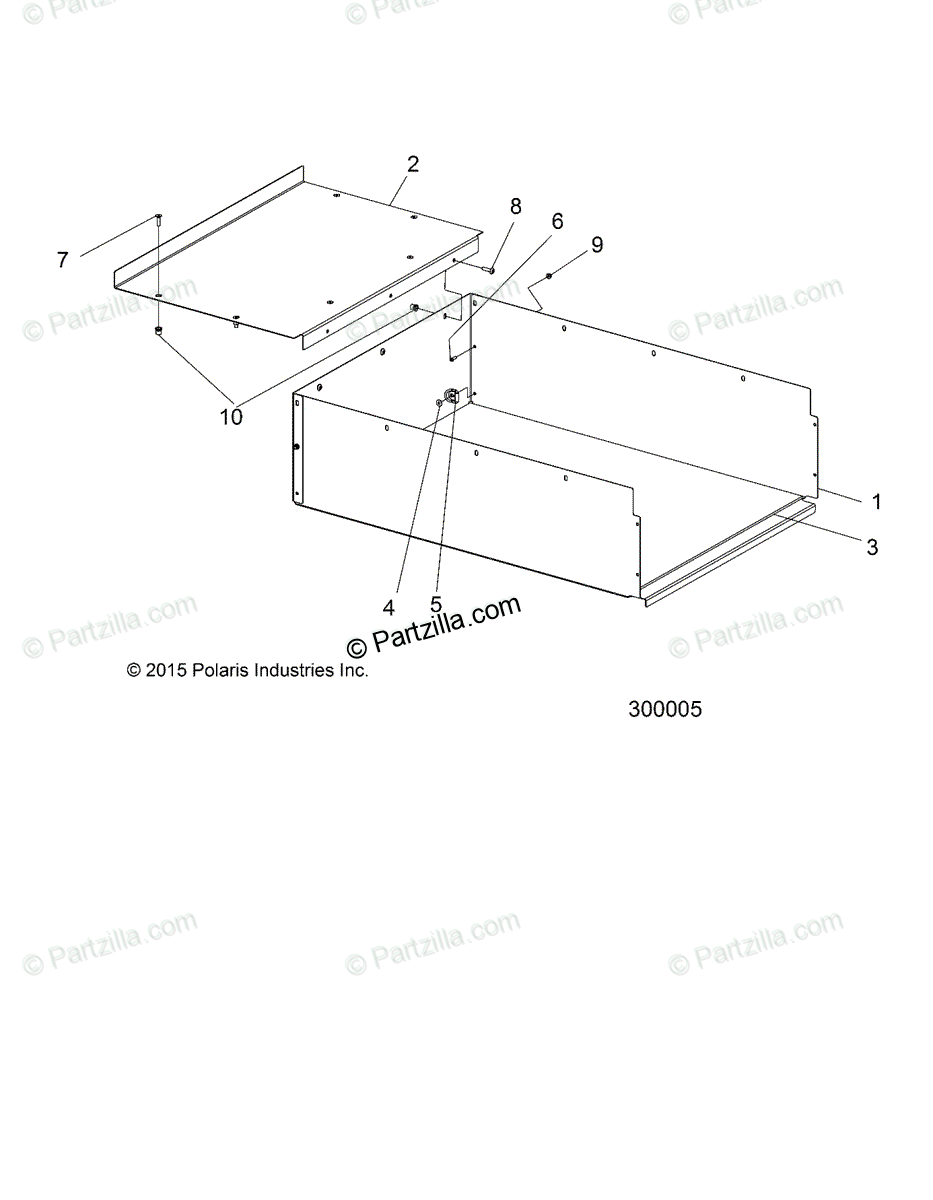 © Partzilla.com © Partzilla.com © Partzilla.com

2
8
6
9
7
© Partzilla.com
© Partzilla.com
© Partzilla.com
10
1
3
4
5
© Partzilla.com
© Partzilla.com
© Partzilla.com
© 2015 Polaris Industries Inc.

300005

© Partzilla.com
© Partzilla.com
© Partzilla.com