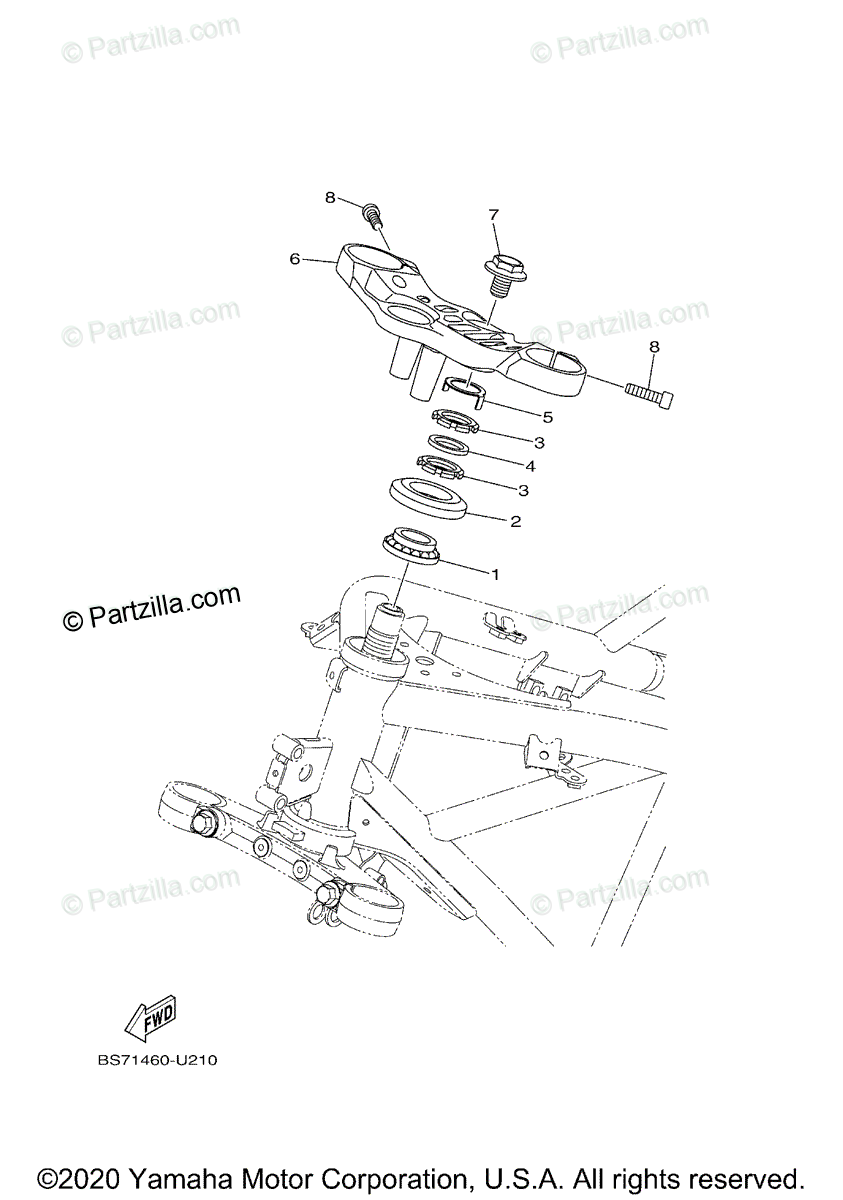 © Partzilla.com © Partzilla.com

8
7
6
© Partzilla.com © Partzilla.com
8
5
3
4
3
2
1
© Partzilla.com
© Partzilla.com
© Partzilla.com © Partzilla.com

FWD

BS71460-U210

©2020 Yamaha Motor Corporation, U.S.A. All rights reserved.