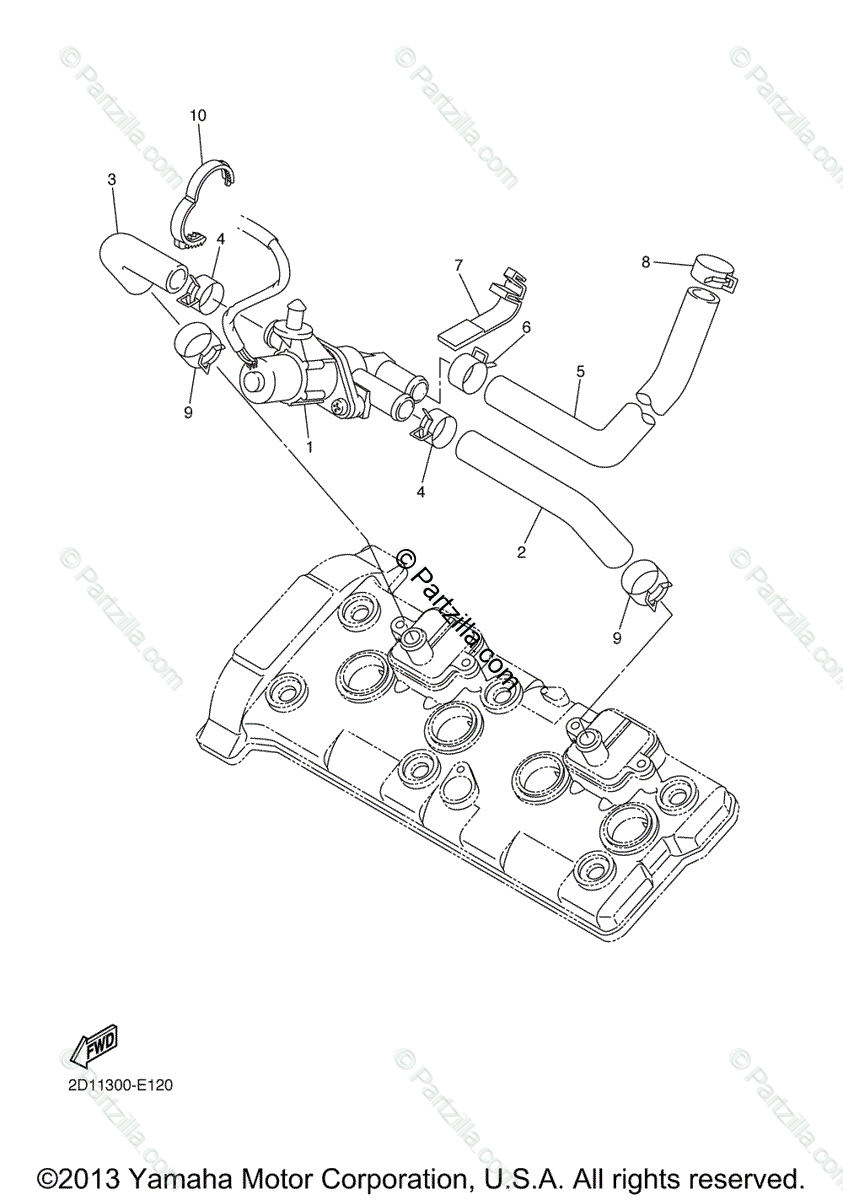 © Partzilla.com

10

3

4

7

8

6

5

9

1

4

2

© Partzilla.com

9

FWD

2D11300-E120

©2013 Yamaha Motor Corporation, U.S.A. All rights reserved.