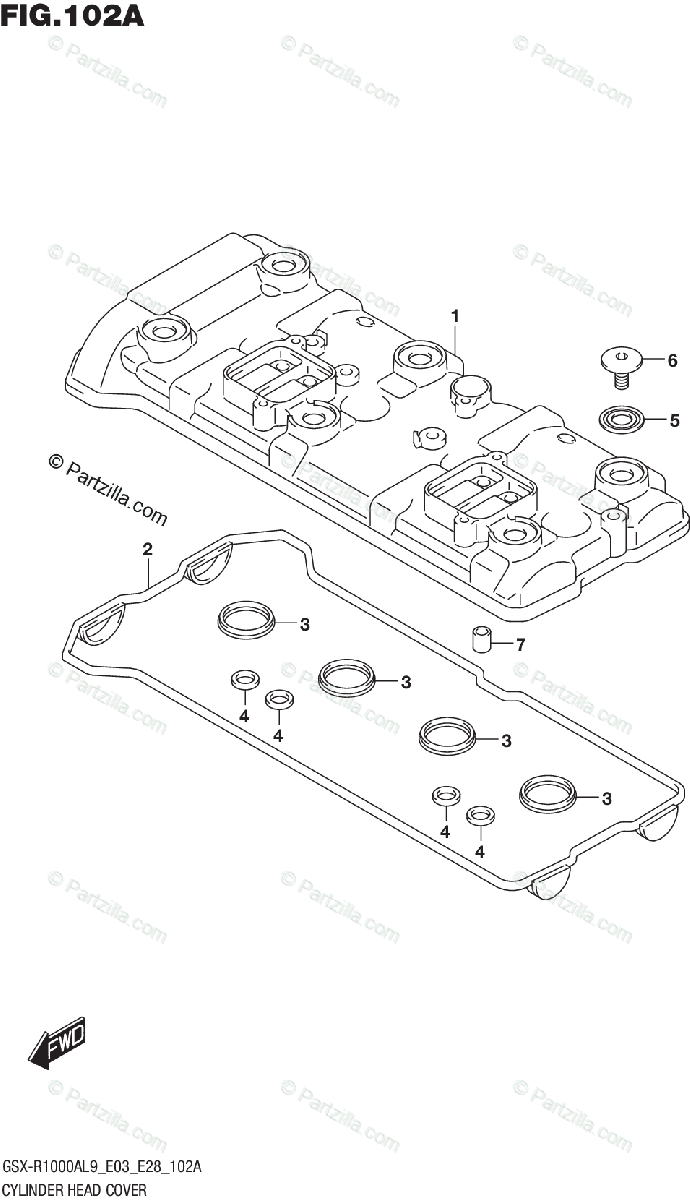 FIG.102A

© Partzilla.com

1
6
5
2
3
7
3
4
4
3
3
4
4

FWD

GSX-R1000AL9_E03_E28_102A
CYLINDER HEAD COVER