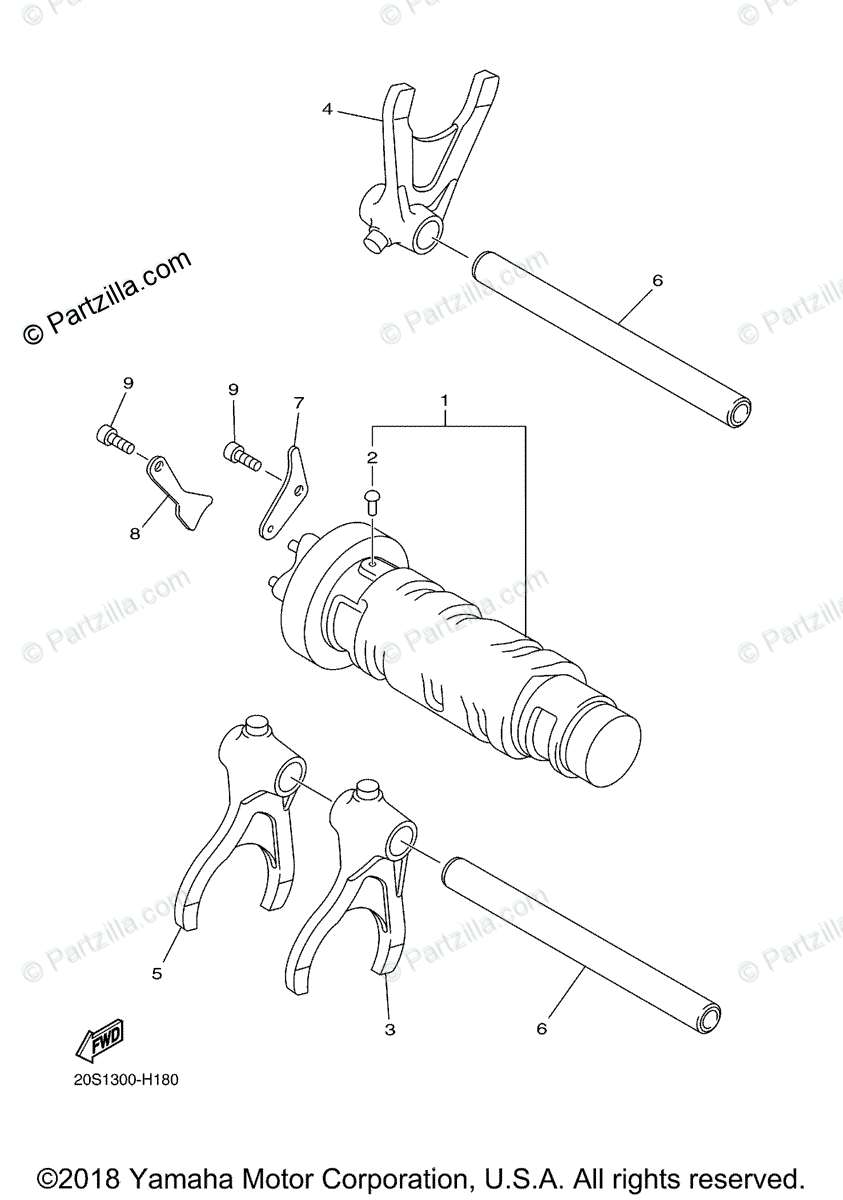 4

© Partzilla.com

6

9

9

7

1

2

8

5

3

6

FWD

20S1300-H180

©2018 Yamaha Motor Corporation, U.S.A. All rights reserved.