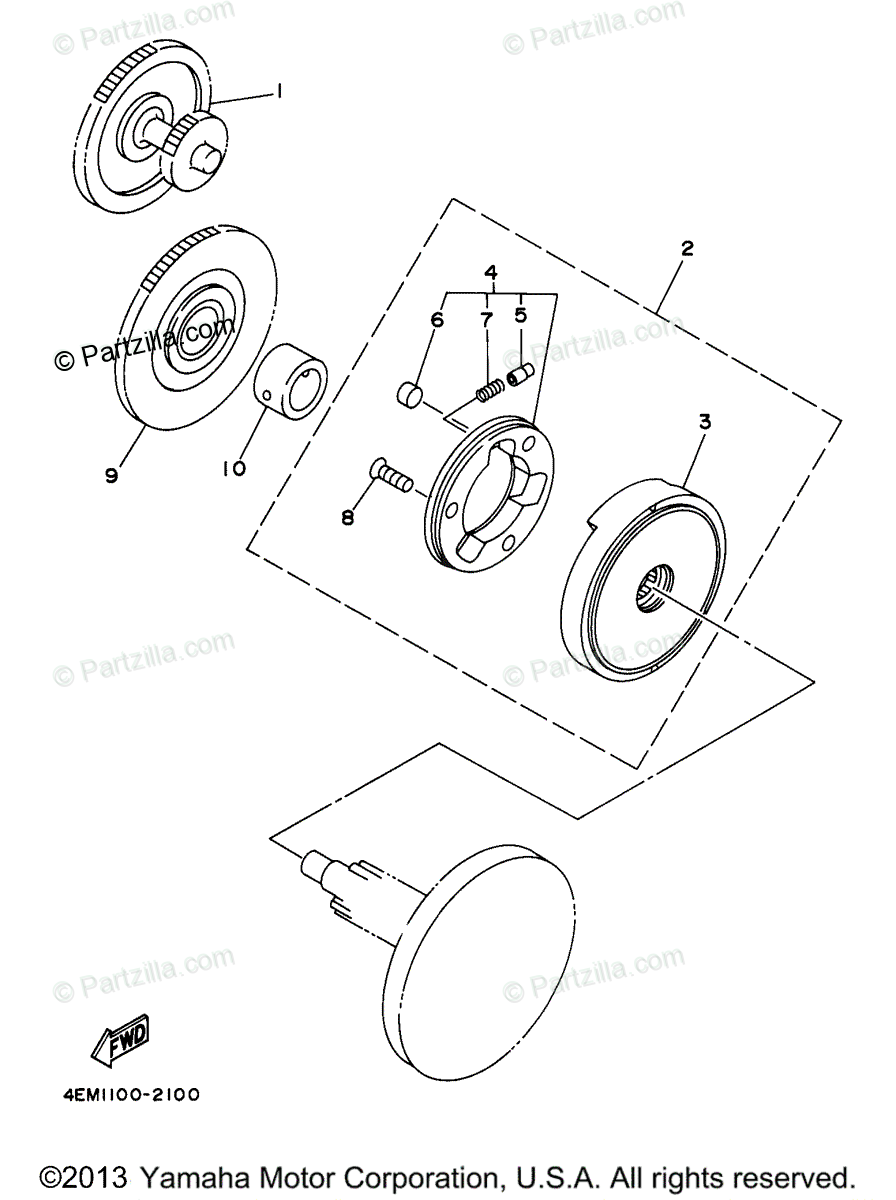 © Partzilla.com
© Partzilla.com

1

2

4

6 7 5

© Partzilla.com
© Partzilla.com

3

9

10

8

© Partzilla.com
© Partzilla.com

© Partzilla.com
© Partzilla.com

FWD

4EM1100-2100

©2013 Yamaha Motor Corporation, U.S.A. All rights reserved.