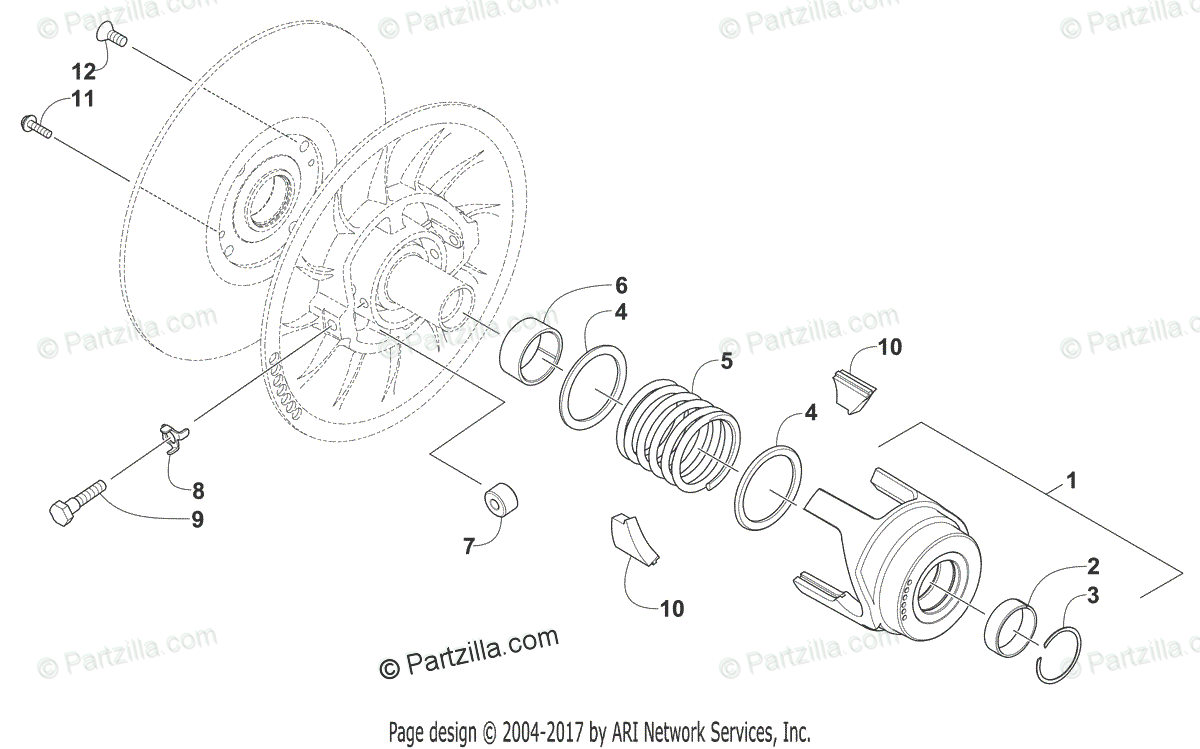 © Partzilla.com

12
11
6
4
5
10
4
1
8
9
7
10
2
3

© Partzilla.com

Page design © 2004-2017 by ARI Network Services, Inc.