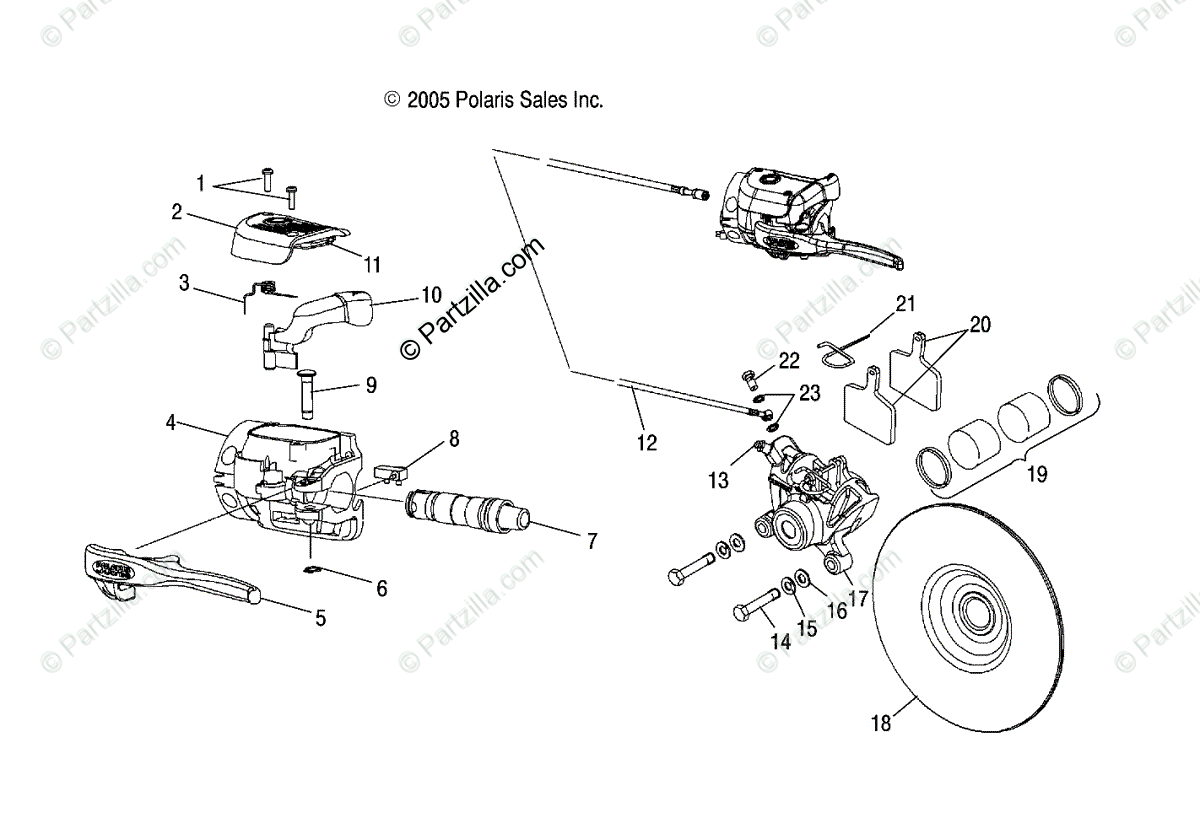 © 2005 Polaris Sales Inc.

© Partzilla.com

1
2
11
3
10
9
4
8
7
6
5
12
21
20
22
23
13
19
17
16
15
14
18