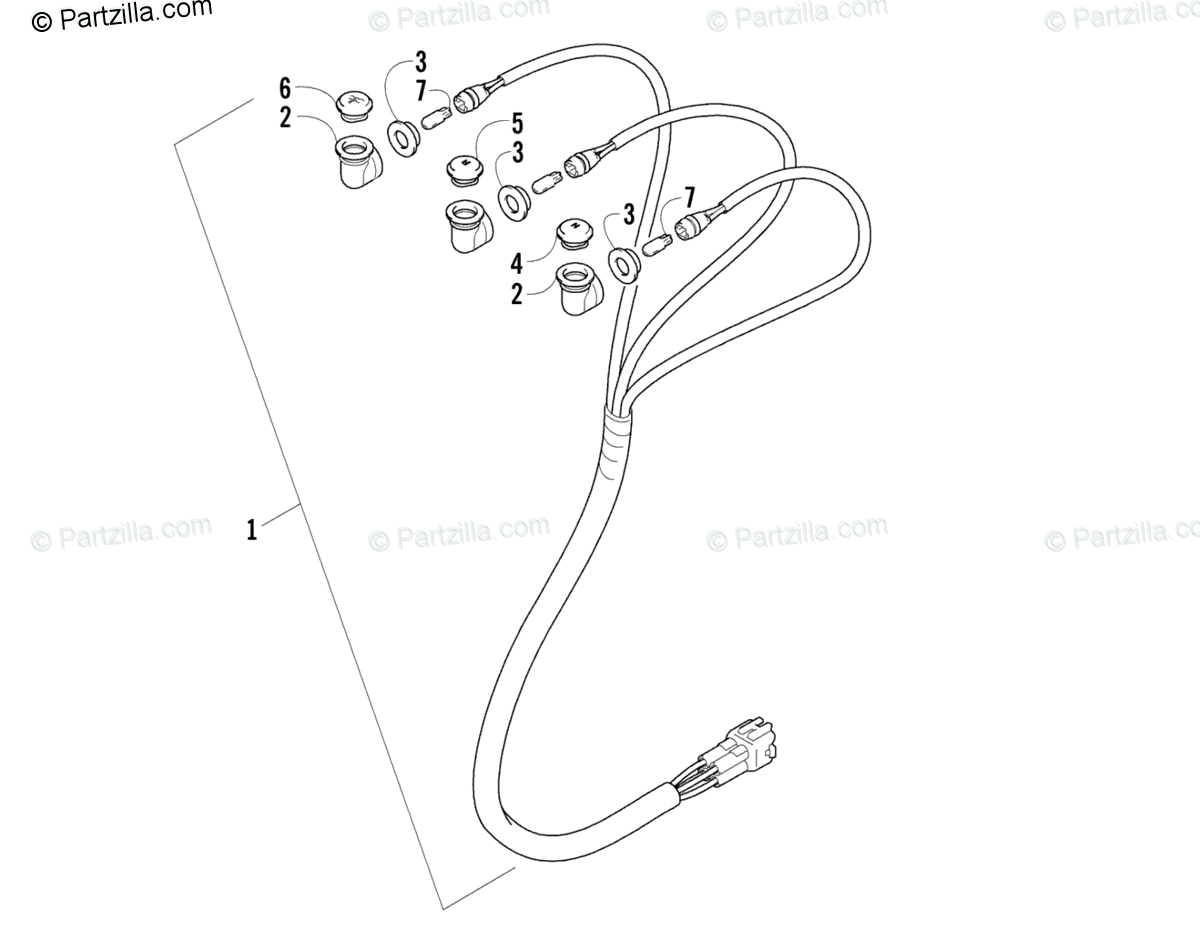 © Partzilla.com © Partzilla.com © Partzilla.com © Partzilla.com

6
2
3
7
5
3
3
7
4
2

© Partzilla.com © Partzilla.com © Partzilla.com © Partzilla.com

1