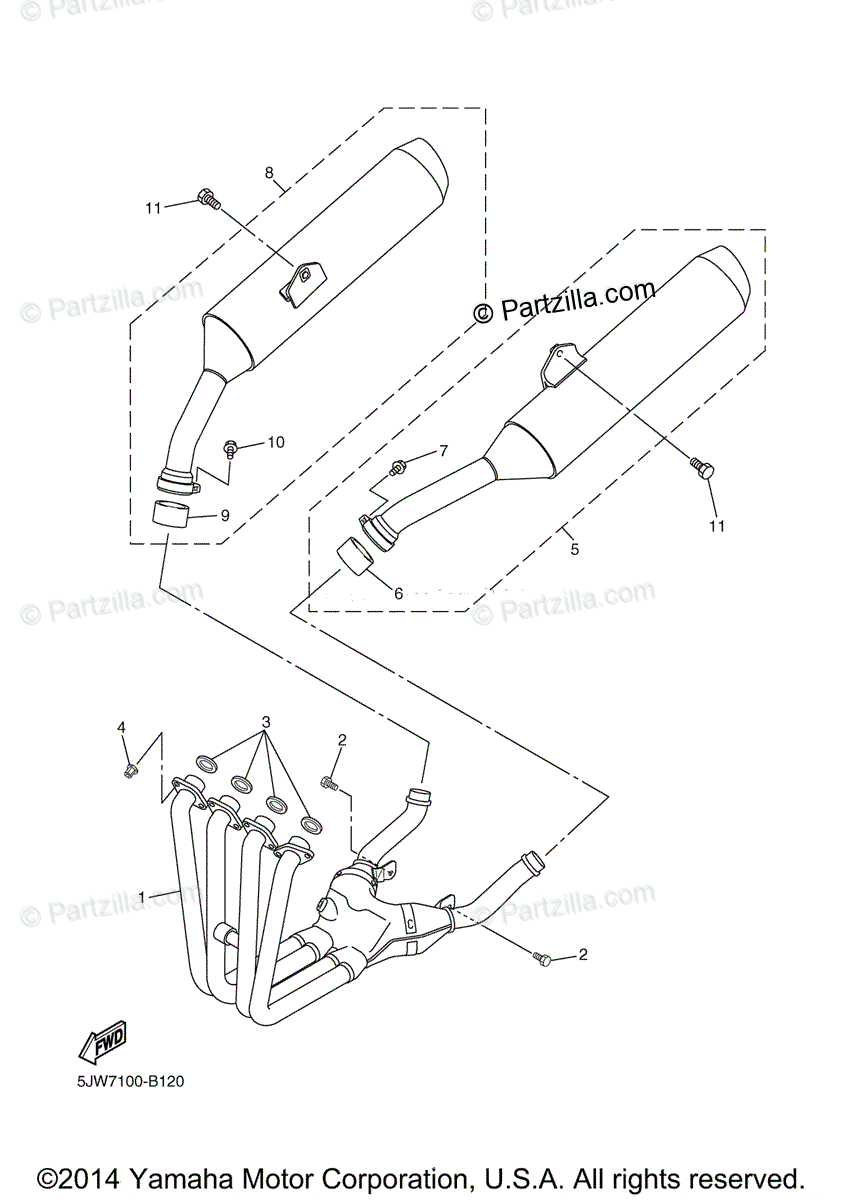 © Partzilla.com
© Partzilla.com

8
11
© Partzilla.com
© Partzilla.com
10
7
9
11
5
6
© Partzilla.com
© Partzilla.com

4
3
2
1
© Partzilla.com
© Partzilla.com
2

FWD

5JW7100-B120

©2014 Yamaha Motor Corporation, U.S.A. All rights reserved.