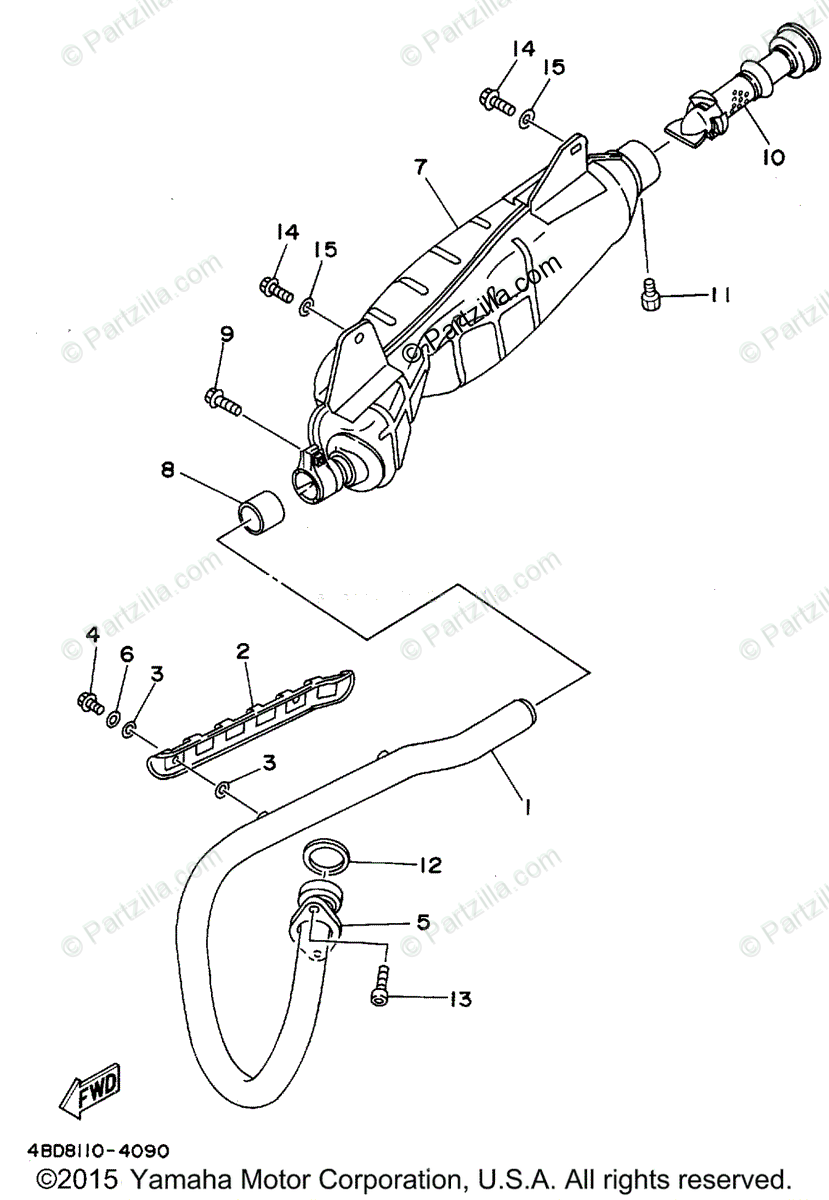 © Partzilla.com
14
15
10
7
14
15
11
9
8
4
6
3
2
3
1
12
5
13
FWD
4BD8110-4090
©2015 Yamaha Motor Corporation, U.S.A. All rights reserved.