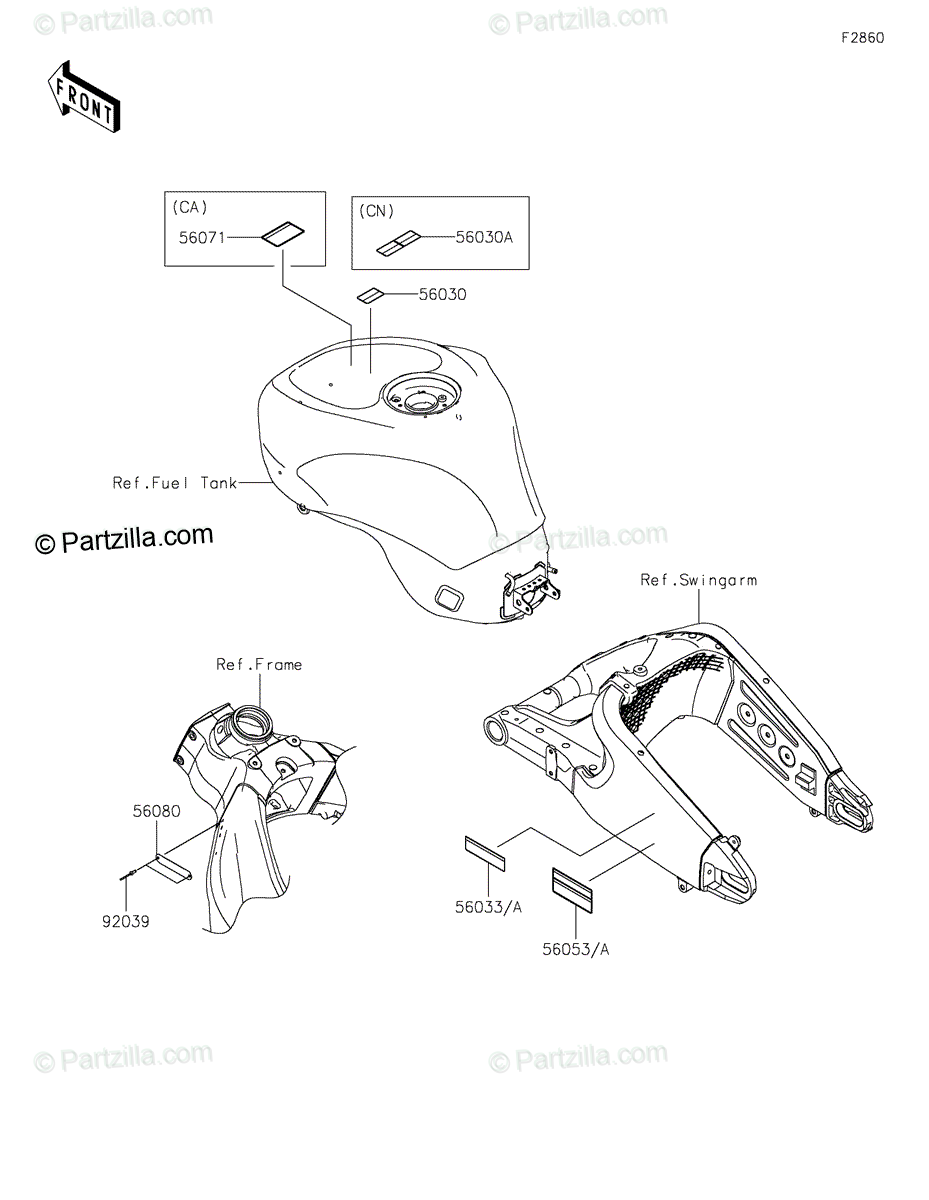 © Partzilla.com
© Partzilla.com
F2860
FRONT
(CA)
56071
(CN)
56030A
56030
Ref.Fuel Tank
© Partzilla.com
© Partzilla.com
Ref.Swingarm
Ref.Frame
56080
92039
56033/A
56053/A
© Partzilla.com
© Partzilla.com