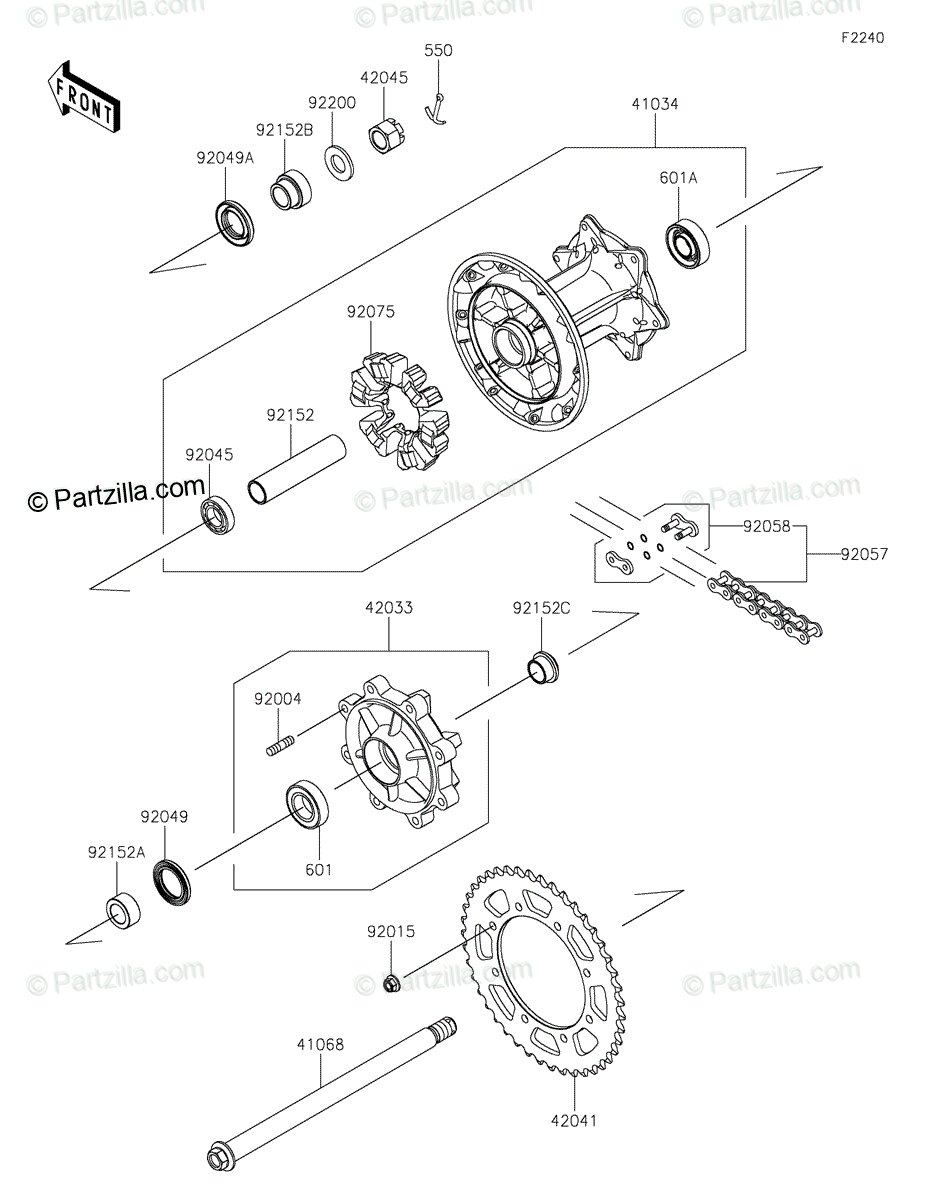 © Partzilla.com © Partzilla.com © Partzilla.com

F2240

FRONT

550
42045
92200
92152B
92049A
41034
601A
92075
92152
92045
© Partzilla.com
© Partzilla.com © Partzilla.com
92058
92057
42033
92152C
92004
92049
92152A
601
92015
© Partzilla.com © Partzilla.com
41068
42041