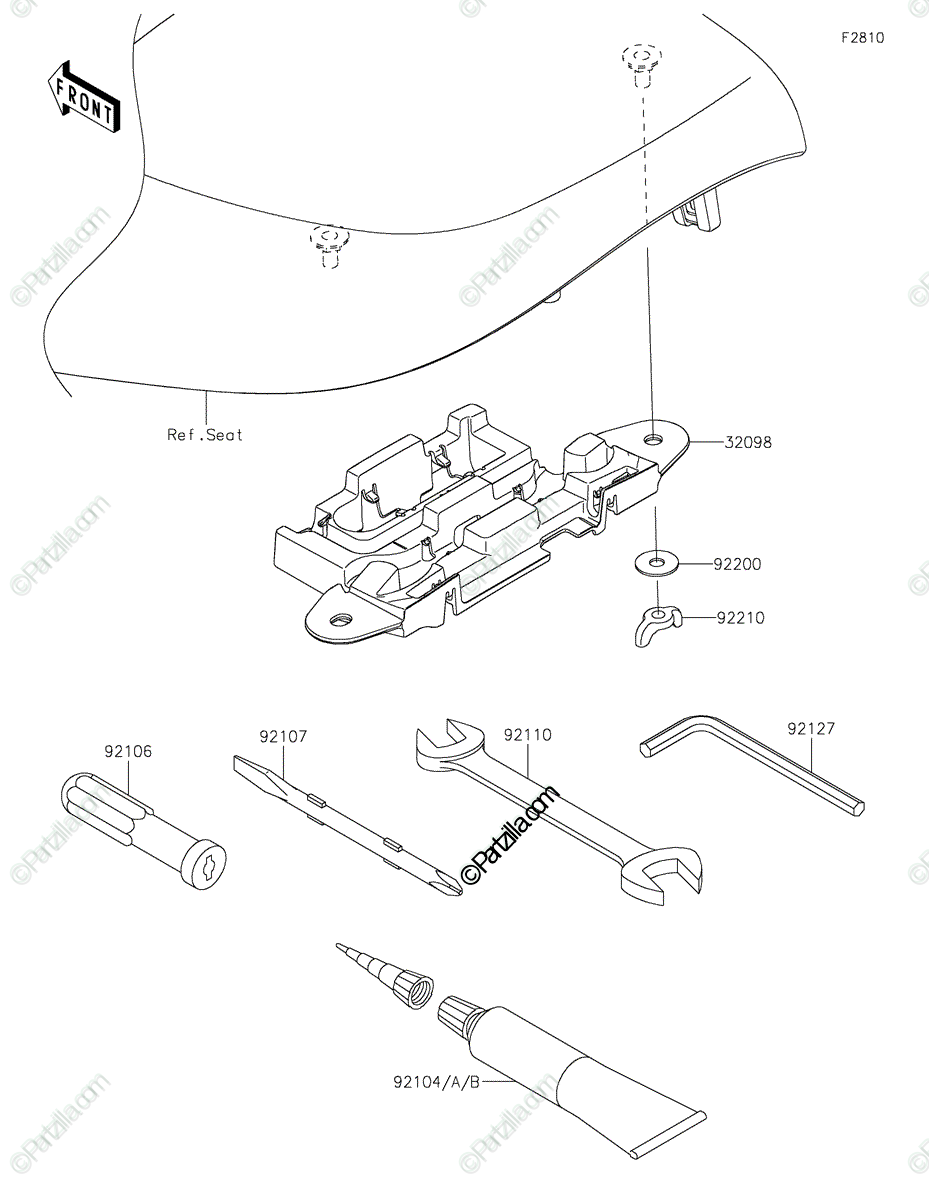 F2810

FRONT

Ref.Seat

32098

92200

92210

92106

92107

92110

92127

©Partzilla.com

92104/A/B