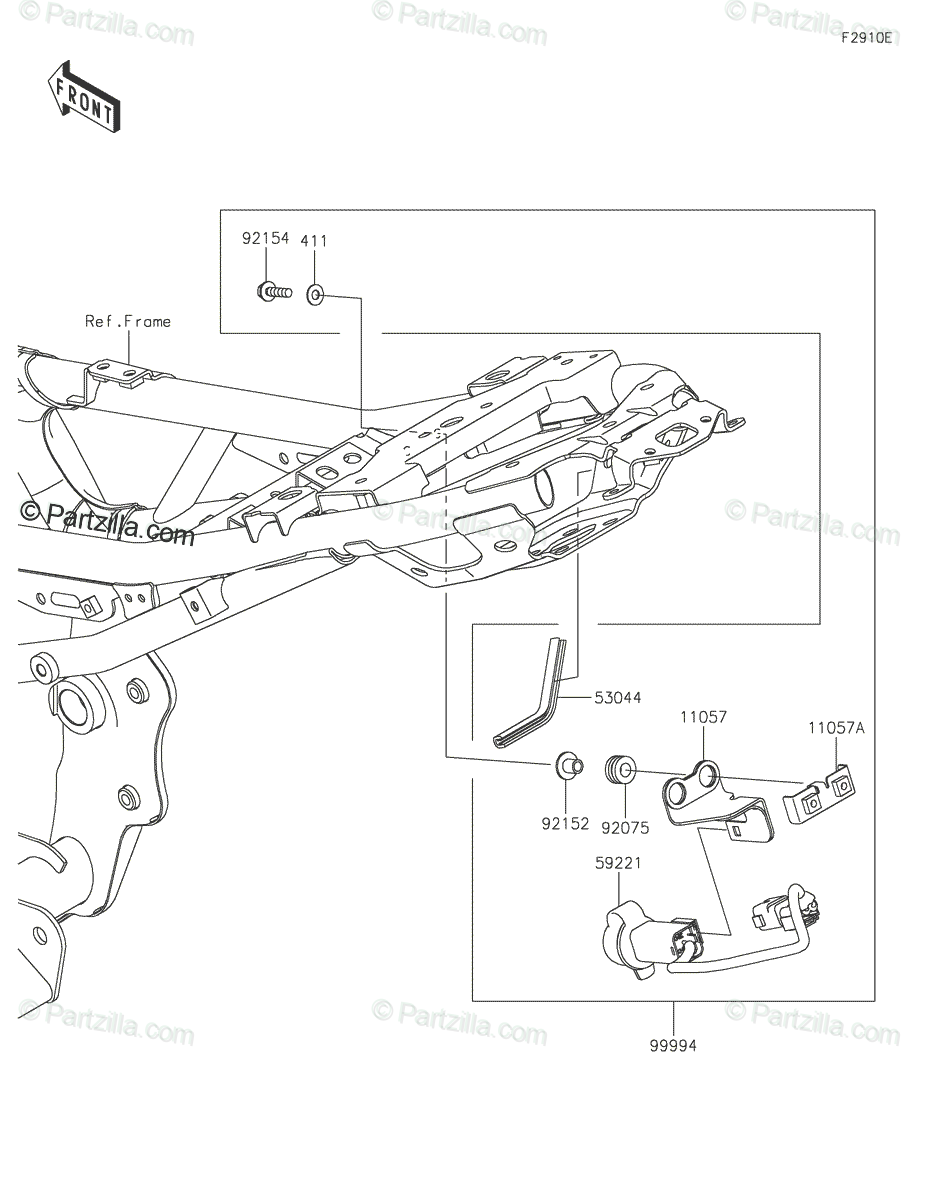 © Partzilla.com © Partzilla.com © Partzilla.com

F2910E

FRONT

92154 411

Ref.Frame

© Partzilla.com © Partzilla.com © Partzilla.com

53044

11057 11057A

92152 92075

59221

© Partzilla.com © Partzilla.com © Partzilla.com

99994