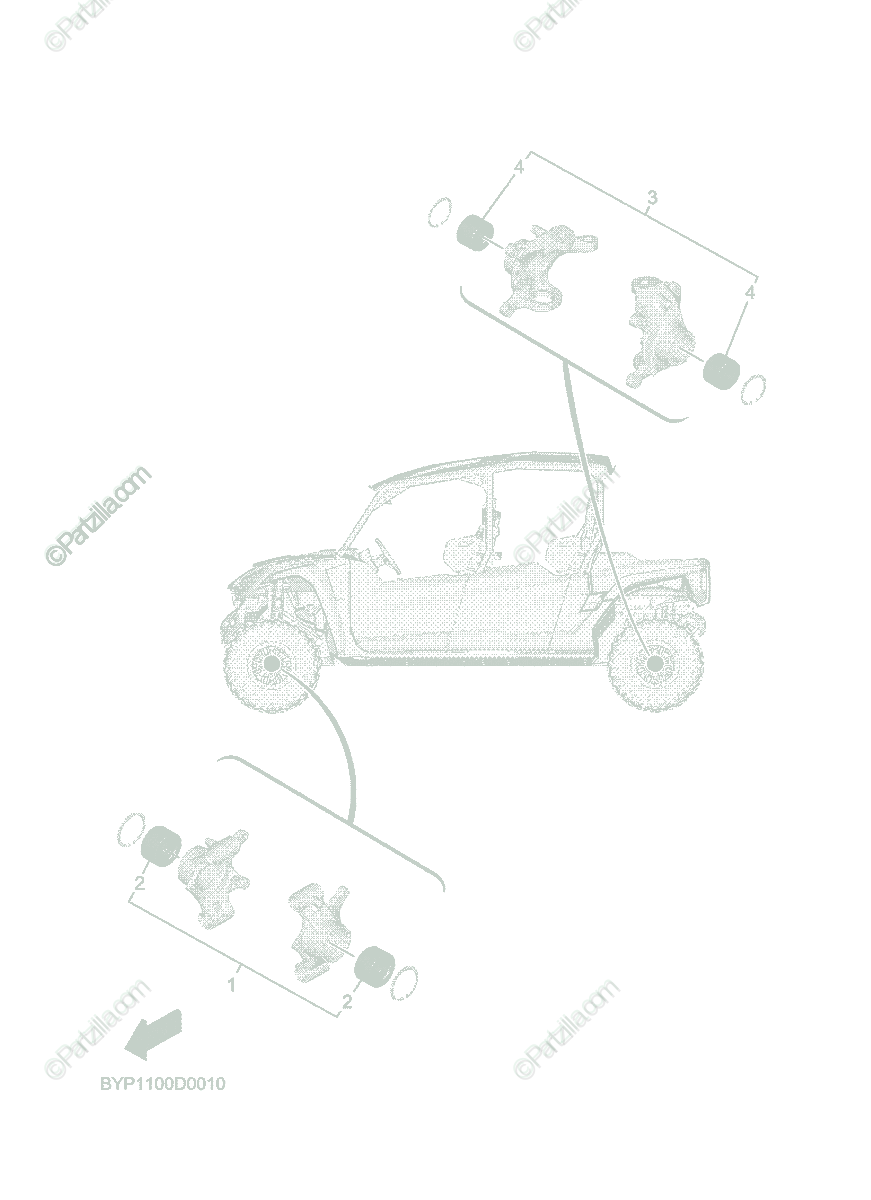 ©Partzilla.com
©Partzilla.com
4
3
4
©Partzilla.com
©Partzilla.com
2
1
2
©Partzilla.com
©Partzilla.com
BYP1100D0010