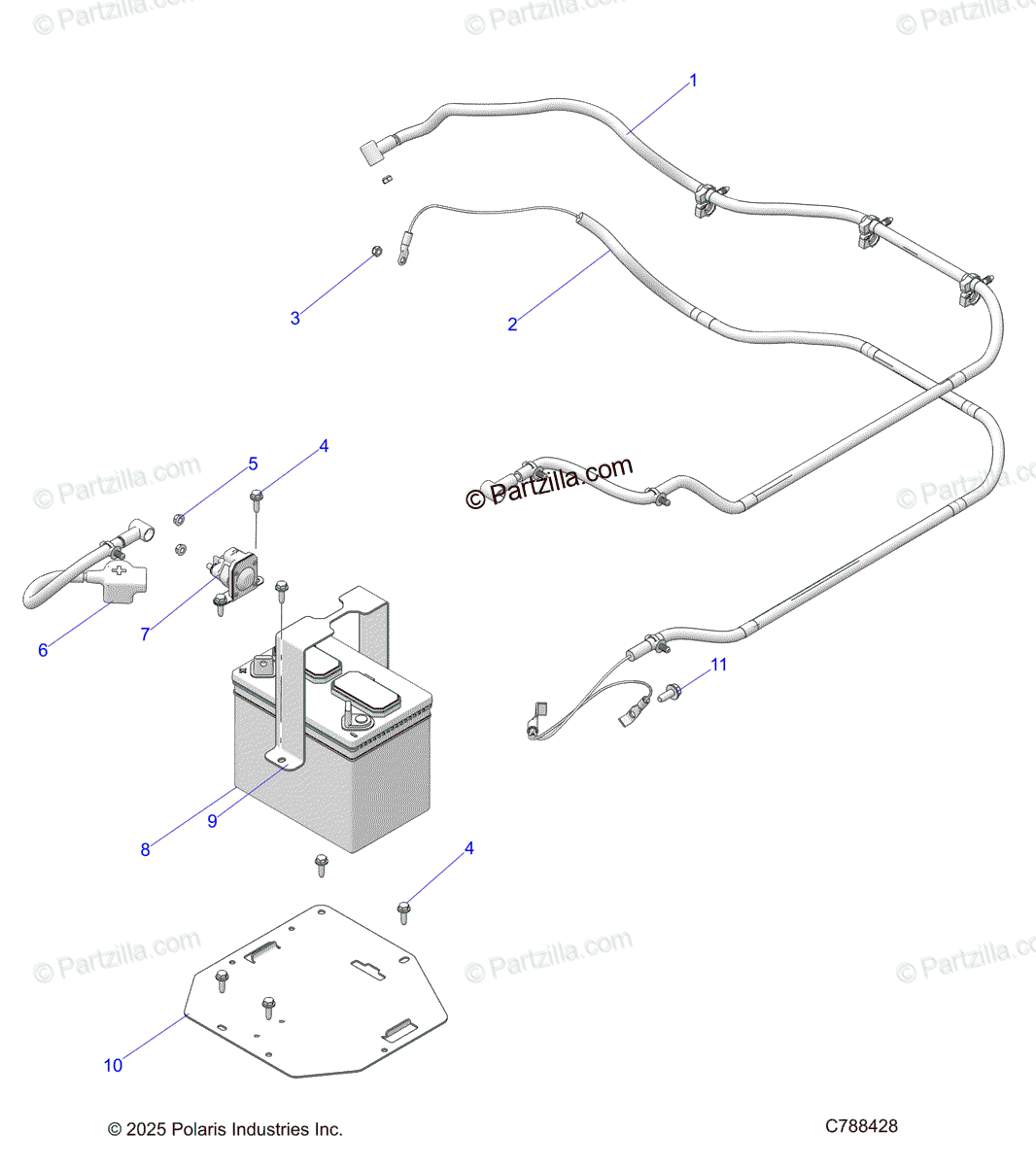 © Partzilla.com © Partzilla.com © Partzilla.com

1

3

2

5

4

© Partzilla.com

© Partzilla.com

© Partzilla.com

6

7

11

9

8

4

© Partzilla.com © Partzilla.com © Partzilla.com

10

© 2025 Polaris Industries Inc.

C788428