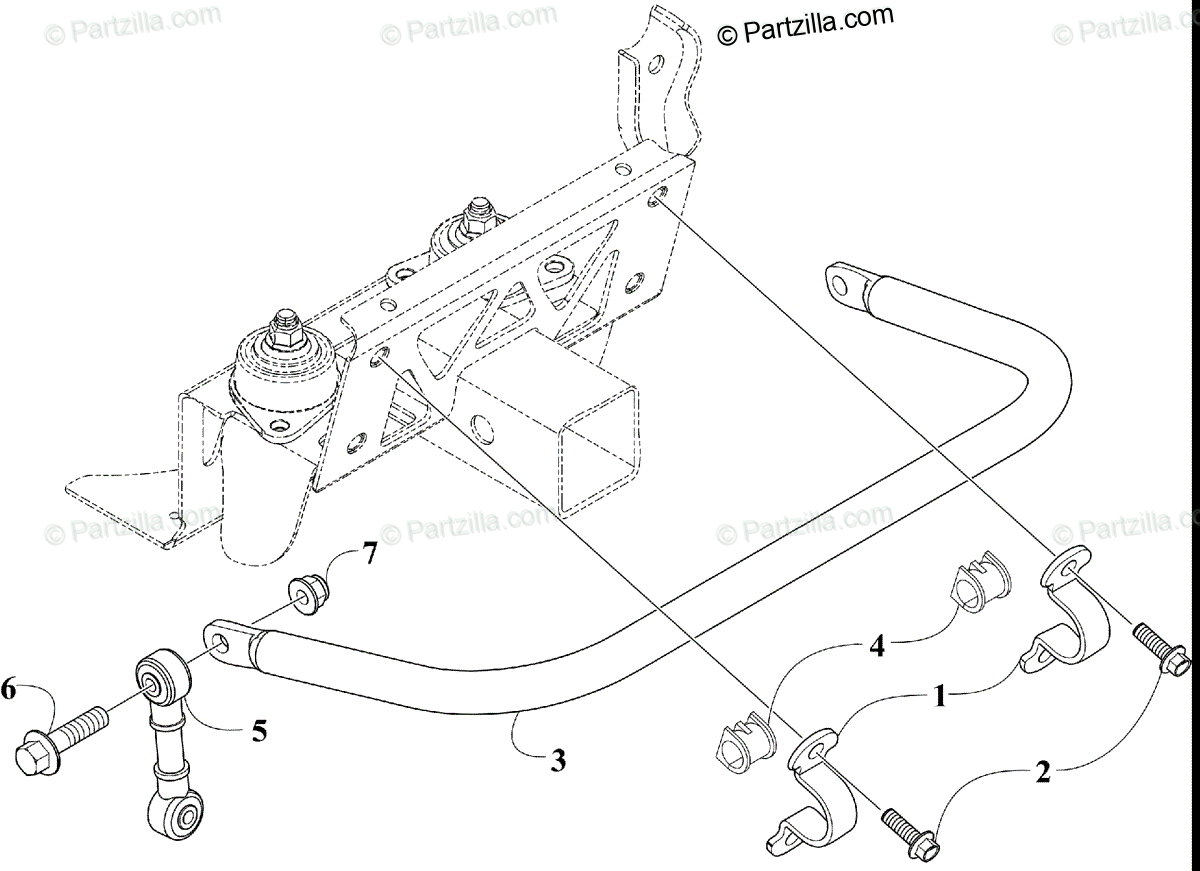 © Partzilla.com
© Partzilla.com
© Partzilla.com
© Partzilla.com
© Partzilla.com
© Partzilla.com
© Partzilla.com
© Partzilla.com
7
4
1
6
5
3
2