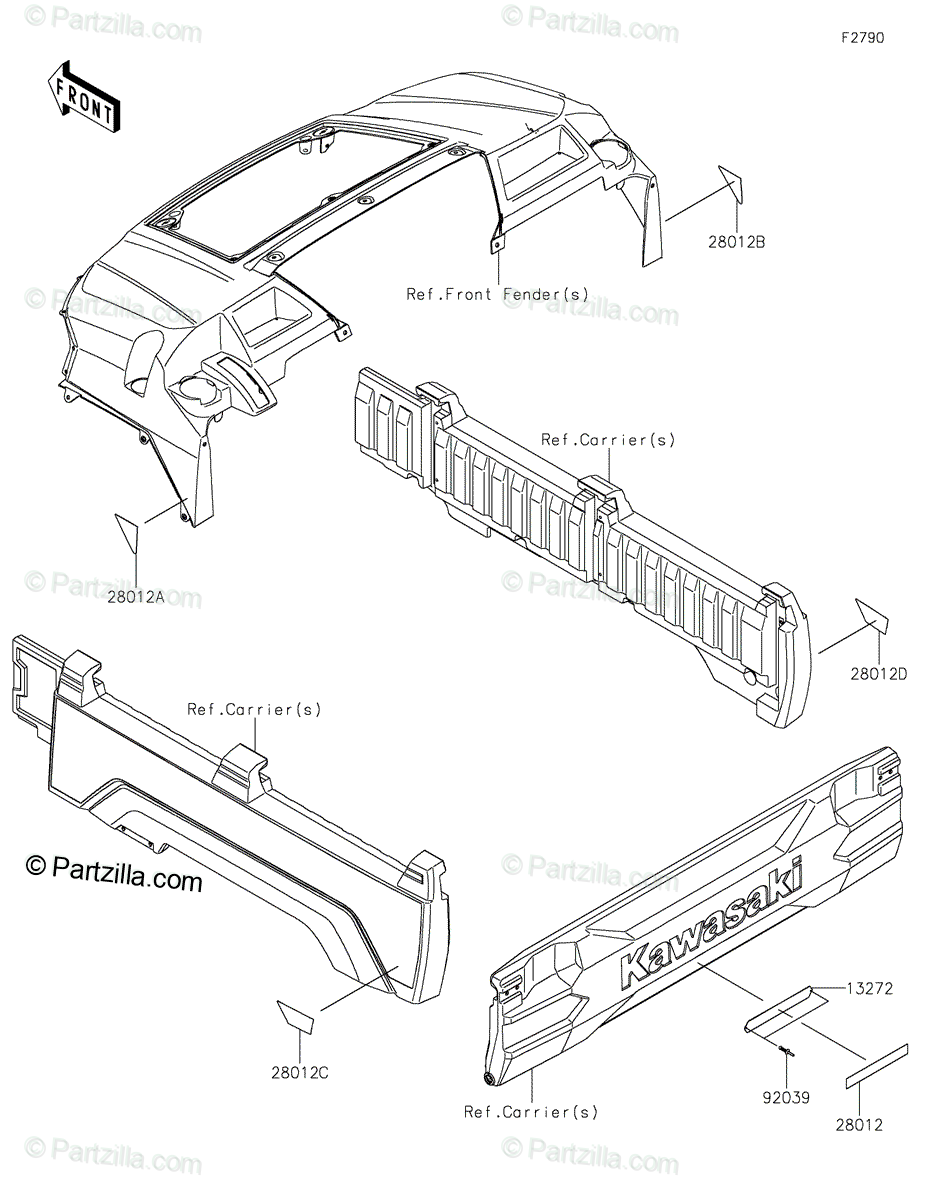 © Partzilla.com © Partzilla.com

F2790

FRONT

28012B

Ref.Front Fender(s)

© Partzilla.com © Partzilla.com

Ref.Carrier(s)

28012A

© Partzilla.com © Partzilla.com

28012D

Ref.Carrier(s)

© Partzilla.com

© Partzilla.com

Kawasaki

13272

28012C

92039

Ref.Carrier(s)

28012

© Partzilla.com © Partzilla.com