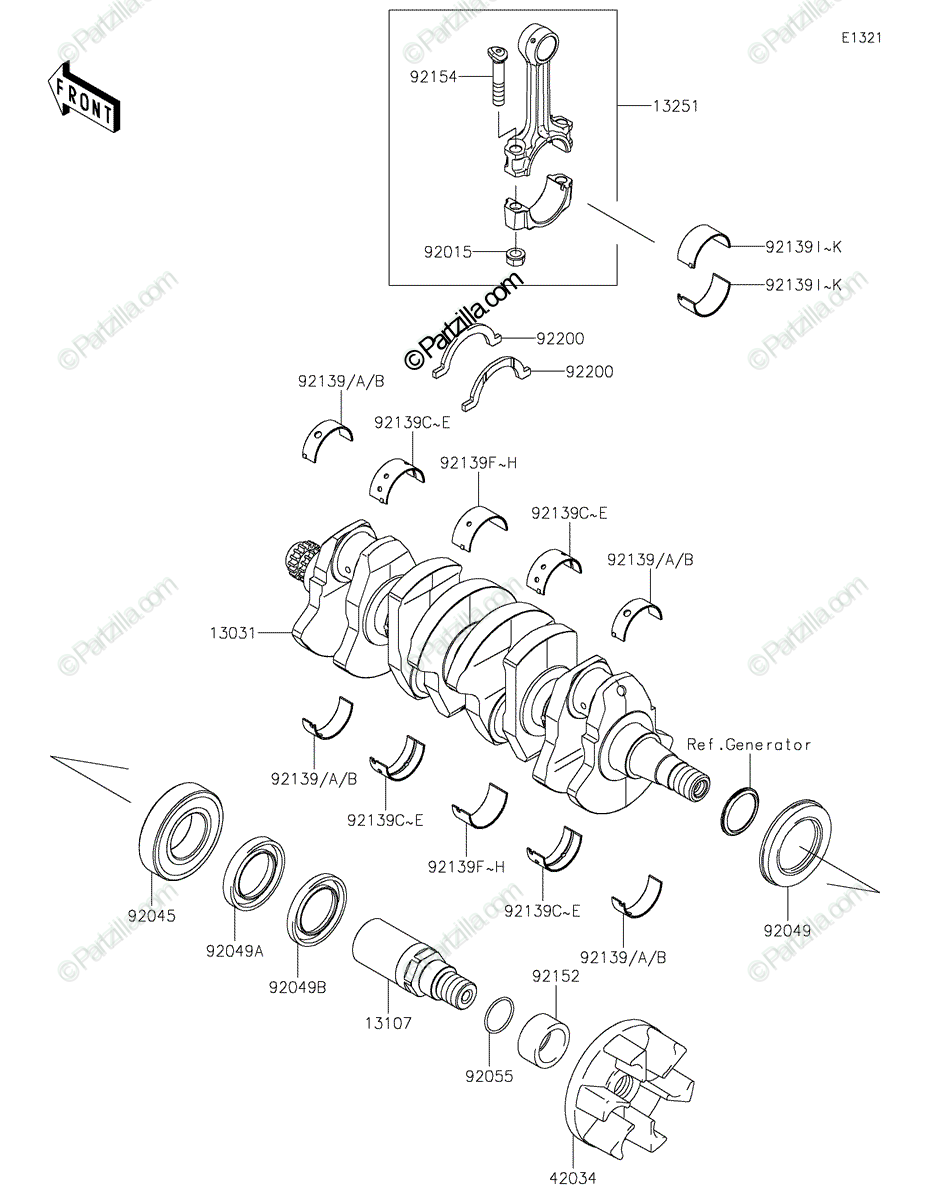 E1321

FRONT

92154

13251

92015

92139I~K

92139I~K

©Partzilla.com

92200

92200

92139/A/B

92139C~E

92139F~H

92139C~E

92139/A/B

13031

Ref.Generator

92139/A/B

92139C~E

92139F~H

92139C~E

92139/A/B

92045

92049A

92049B

13107

92055

92152

92049

42034