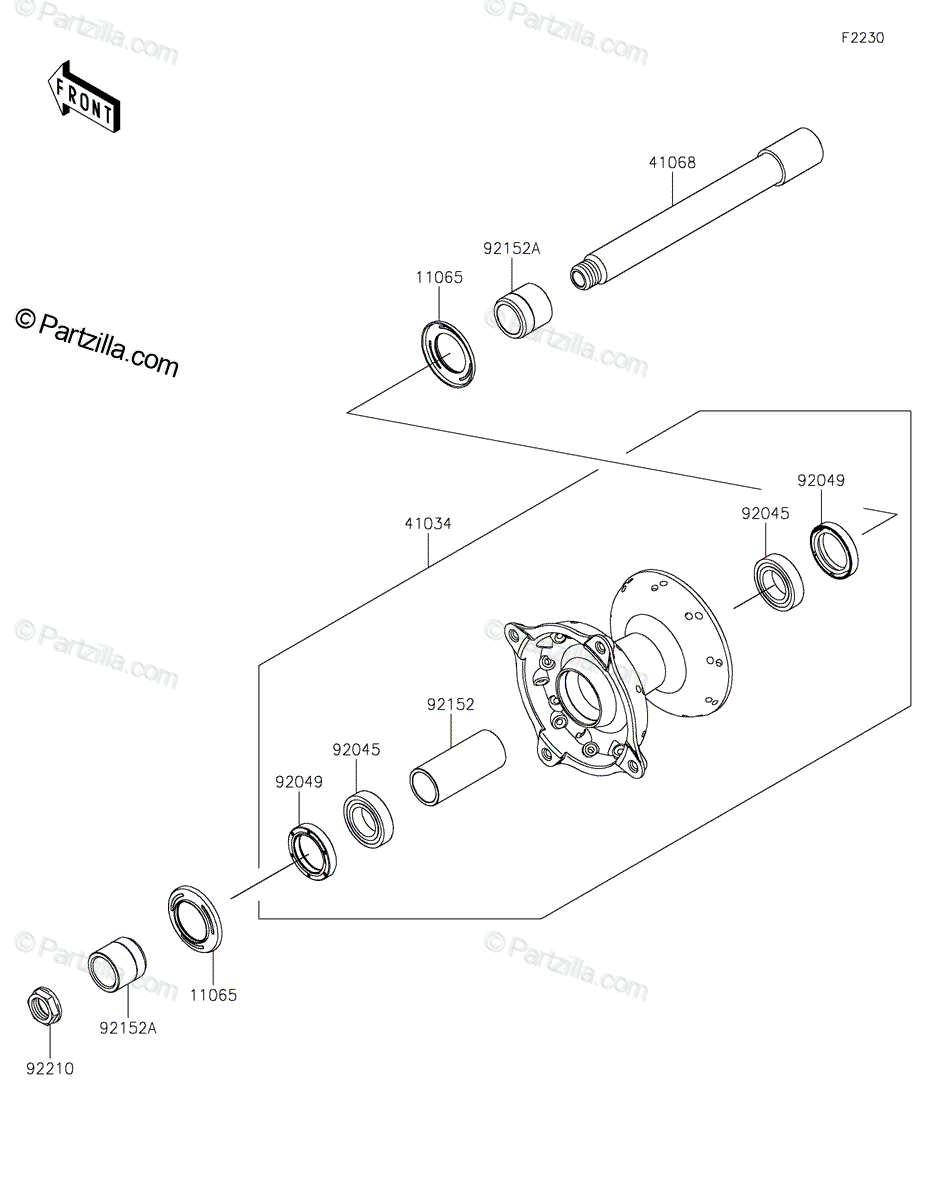 © Partzilla.com
© Partzilla.com
F2230
FRONT
41068
92152A
11065
© Partzilla.com
© Partzilla.com
92049
92045
41034
© Partzilla.com
© Partzilla.com
92152
92045
92049
© Partzilla.com
© Partzilla.com
11065
92152A
92210