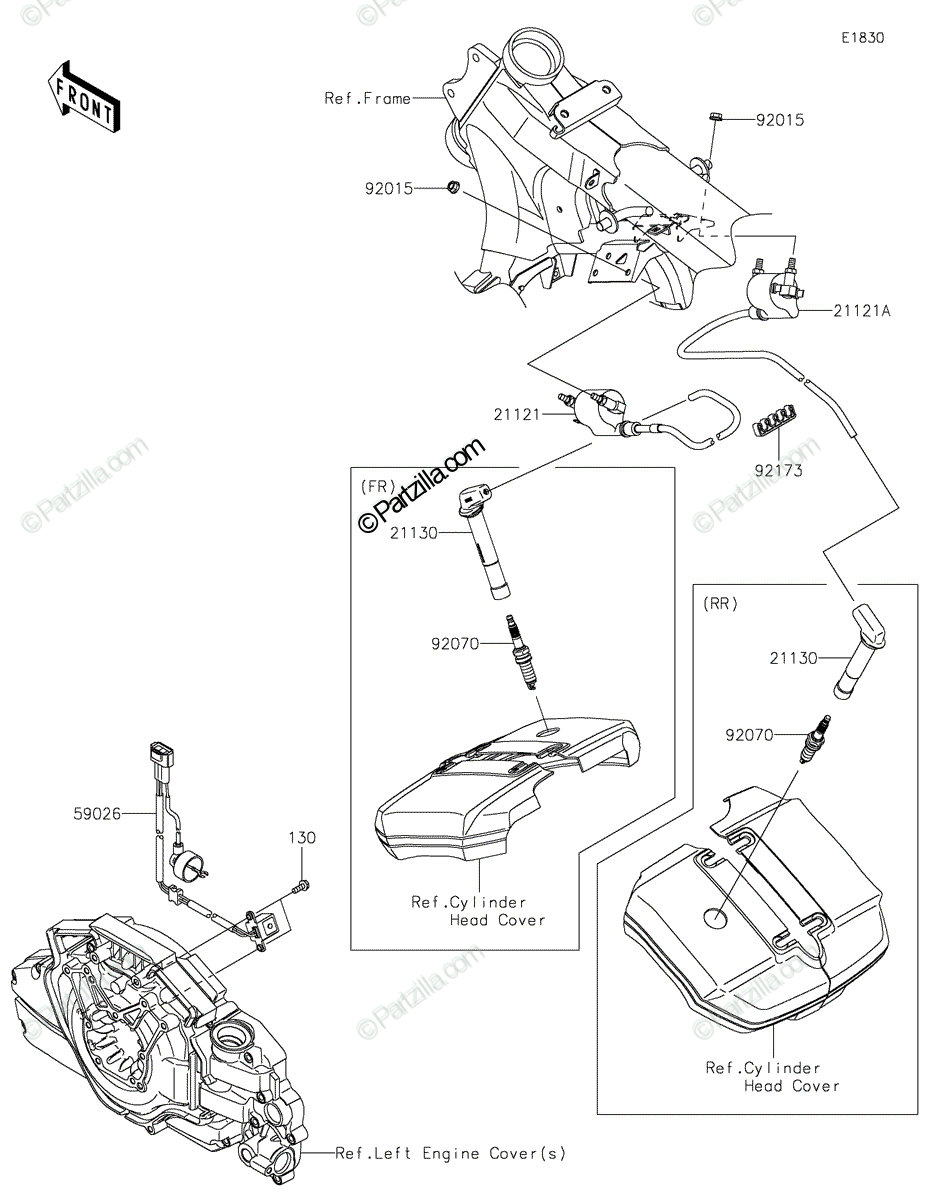 E1830

FRONT

Ref.Frame

92015

92015

21121A

21121

92173

©Partzilla.com

(FR)

21130

92070

Ref.Cylinder Head Cover

(RR)

21130

92070

Ref.Cylinder Head Cover

59026

130

Ref.Left Engine Cover(s)