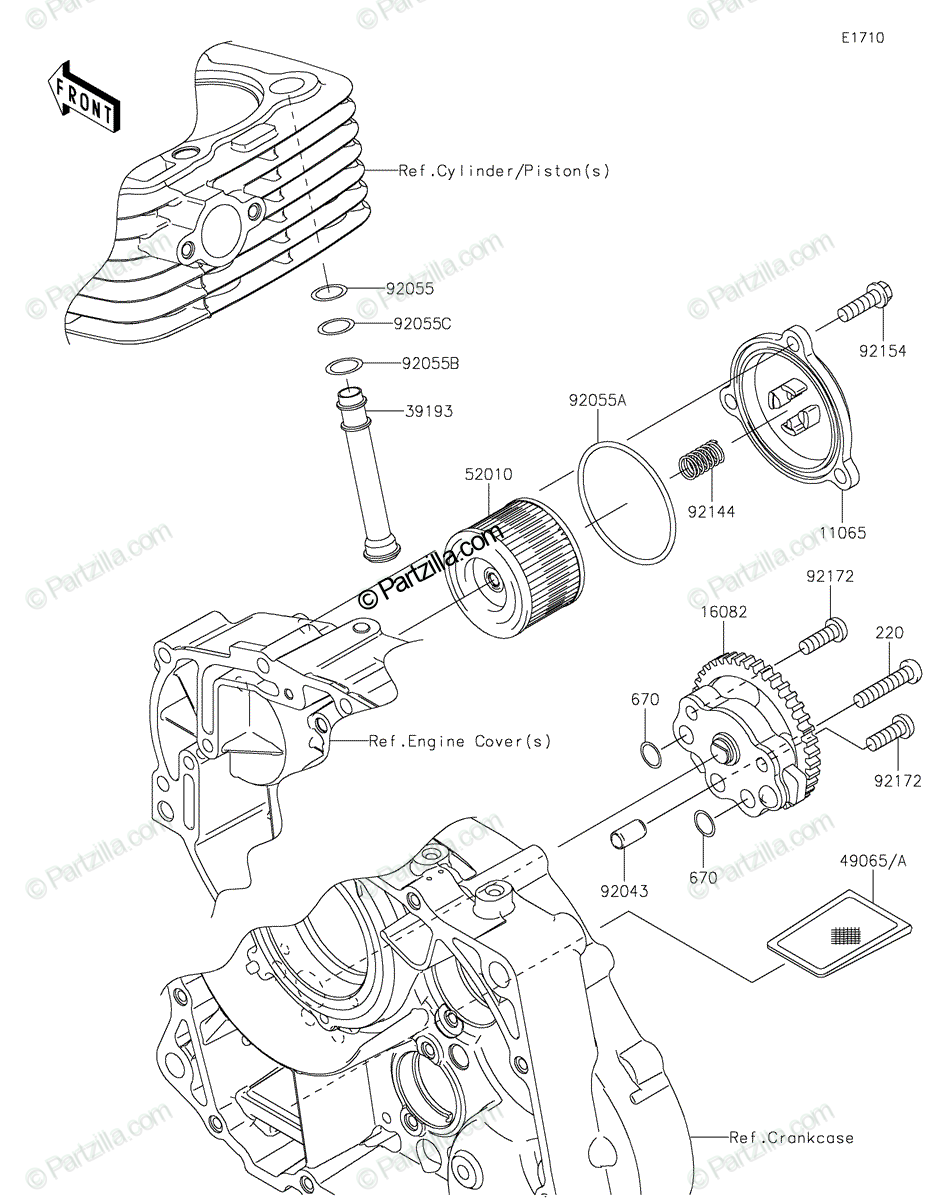 E1710

FRONT

Ref.Cylinder/Piston(s)

92055

92055C

92055B

39193

92055A

92154

52010

92144

11065

© Partzilla.com

92172

16082

220

670

Ref.Engine Cover(s)

92172

92043

670

49065/A

Ref.Crankcase

© Partzilla.com