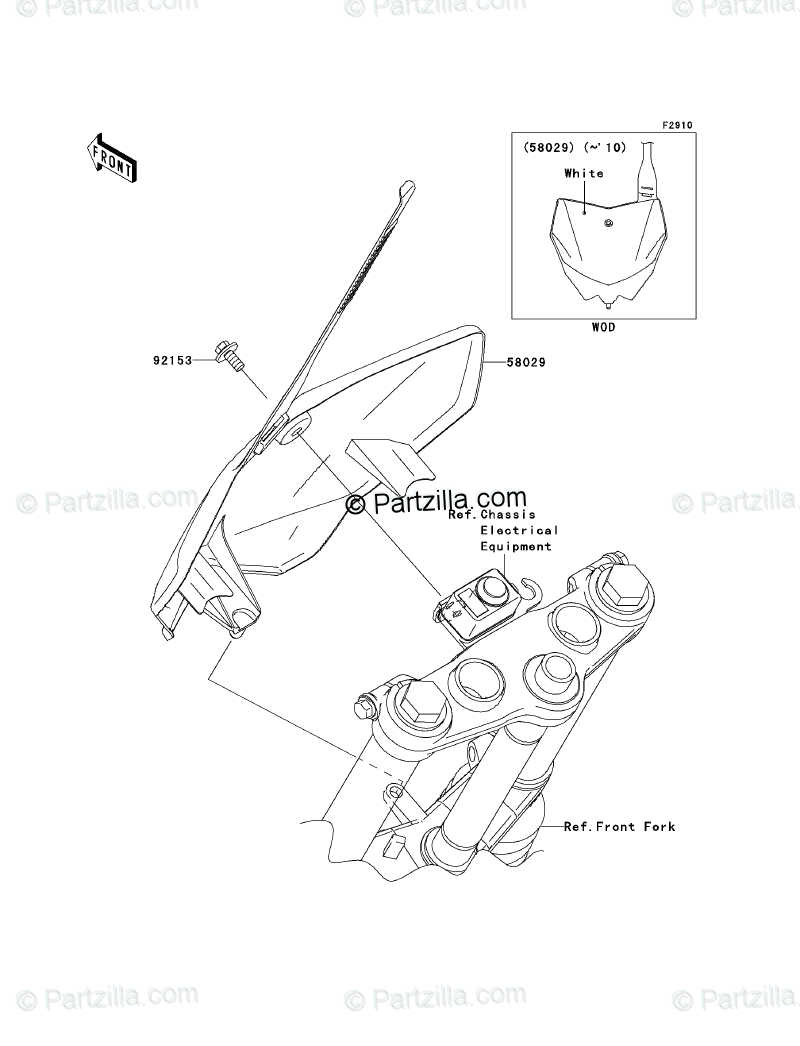 © Partzilla.com © Partzilla.com © Partzilla.com

F2910

FRONT

(58029) (~'10)

White

WOD

92153

58029

© Partzilla.com © Partzilla.com © Partzilla.com

Ref.Chassis Electrical Equipment

Ref.Front Fork

© Partzilla.com © Partzilla.com © Partzilla.com