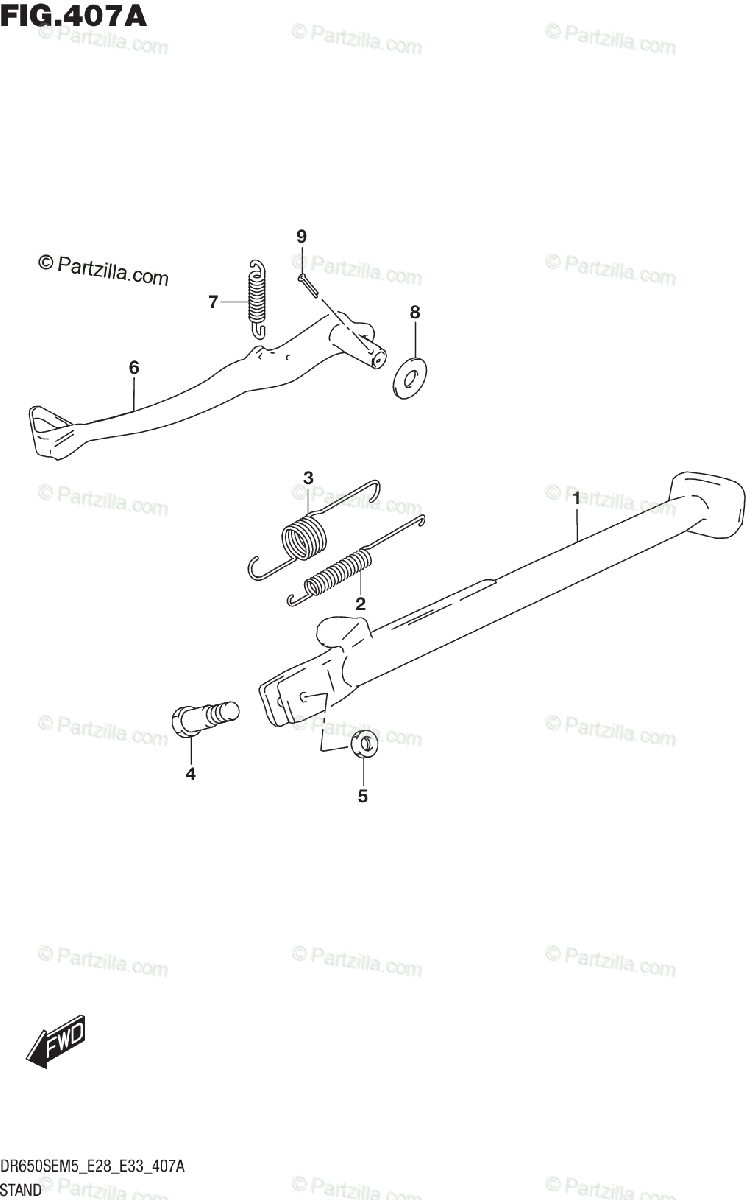 FIG.407A

© Partzilla.com © Partzilla.com © Partzilla.com

© Partzilla.com © Partzilla.com © Partzilla.com

9
7
8
6

© Partzilla.com © Partzilla.com © Partzilla.com

3
1
2

© Partzilla.com © Partzilla.com © Partzilla.com

4
5

© Partzilla.com © Partzilla.com © Partzilla.com

FWD

DR650SEM5_E28_E33_407A
STAND

© Partzilla.com © Partzilla.com © Partzilla.com