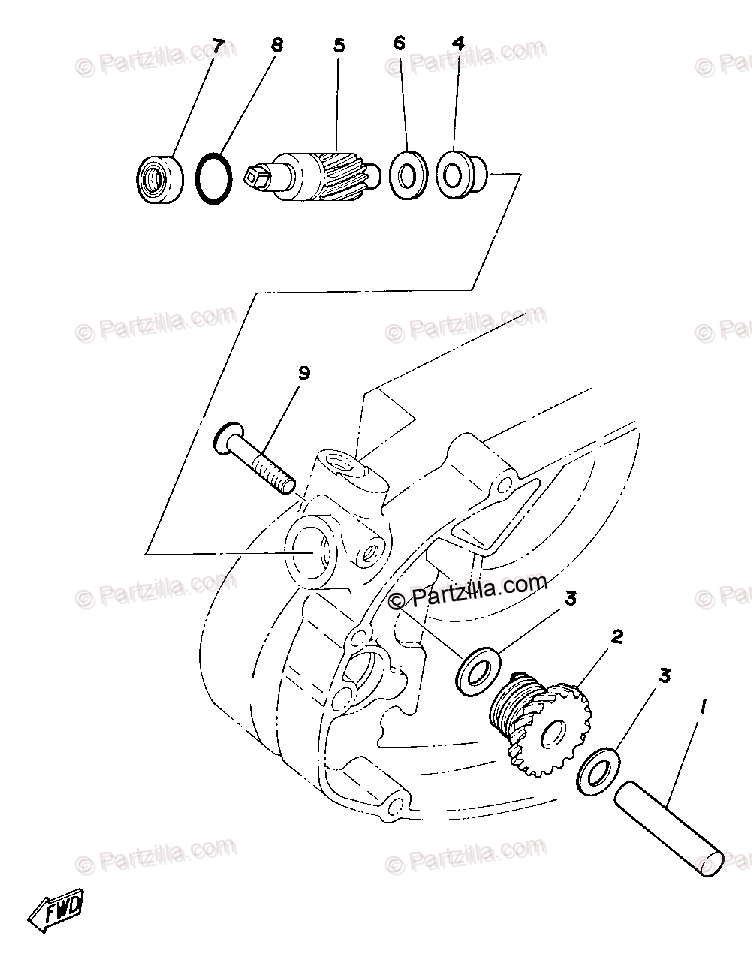 © Partzilla.com © Partzilla.com © Pa
7 8 5 6 4
© Partzilla.com © Partzilla.com © Pa
9
© Partzilla.com © Partzilla.com © Pa
3
2
3
1
© Partzilla.com © Partzilla.com © Pa
FWD