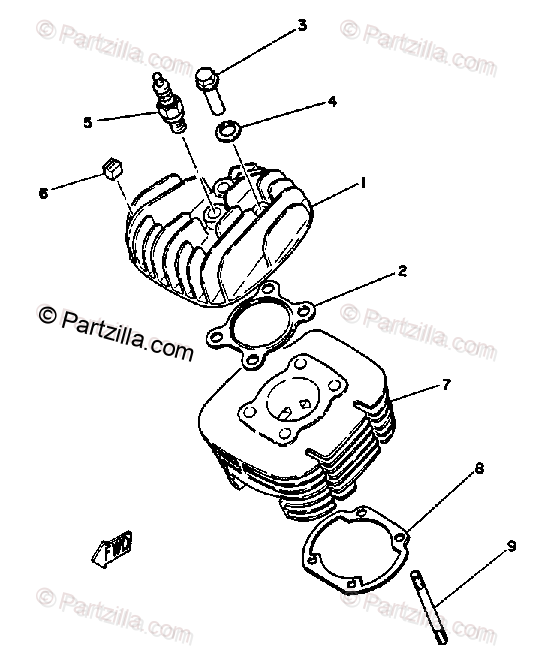 © Partzilla.com
© Partzilla.com
3
4
5
6
1
2
© Partzilla.com
© Partzilla.com
7
8
FWD
9
© Partzilla.com
© Partzilla.com