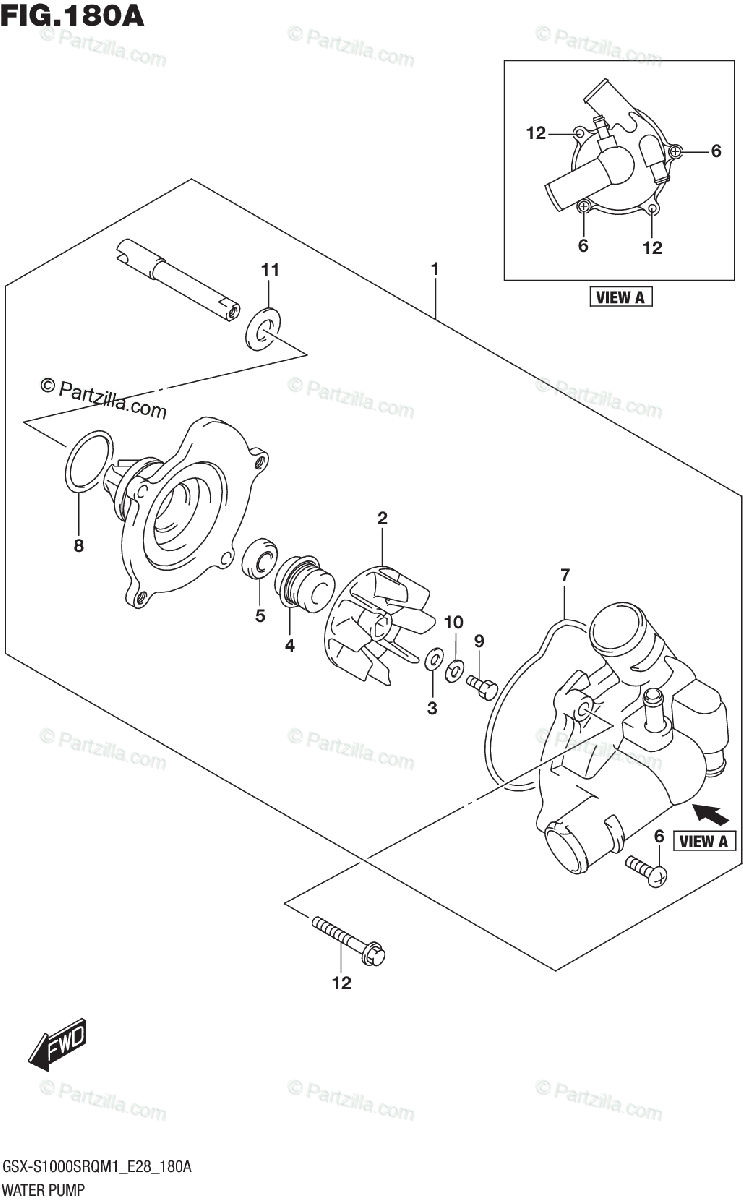 FIG.180A

© Partzilla.com © Partzilla.com © Partzilla.com

12
6
6
12

VIEW A

11
1

© Partzilla.com © Partzilla.com © Partzilla.com

8
2
7
5
4
10
9
3

© Partzilla.com © Partzilla.com © Partzilla.com

VIEW A
6

12

FWD

© Partzilla.com © Partzilla.com © Partzilla.com

GSX-S1000SRQM1_E28_180A
WATER PUMP