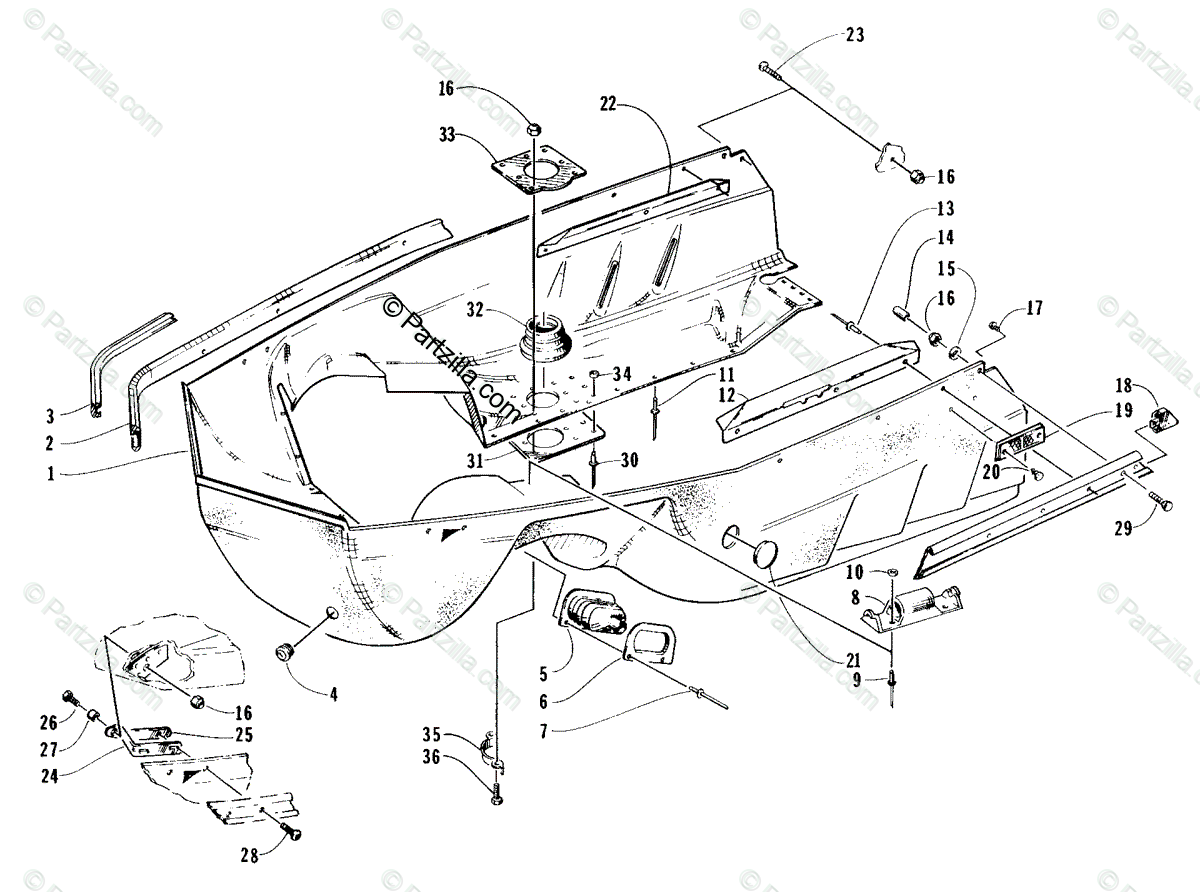 © Partzilla.com

23
16
33
22
16
13
14
15
16
17
32
34
11
12
18
19
3
2
1
31
30
20
29
10
8
21
9
5
6
7
4
16
26
27
25
24
35
36
28