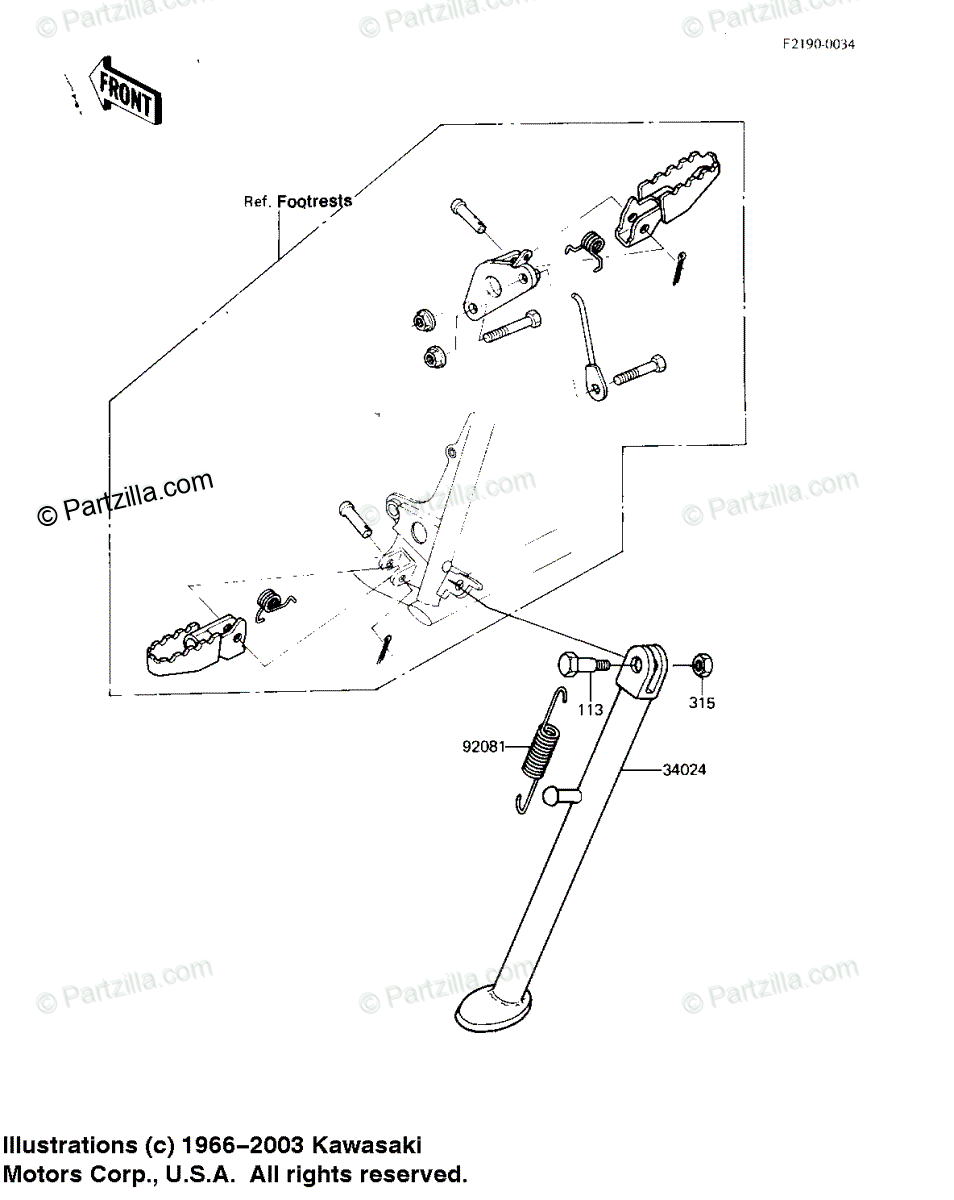 © Partzilla.com © Partzilla.com © Partzilla.com

F2190-0034

FRONT

Ref. Footrests

© Partzilla.com © Partzilla.com © Partzilla.com

113

315

92081

34024

© Partzilla.com © Partzilla.com © Partzilla.com

Illustrations (c) 1966–2003 Kawasaki Motors Corp., U.S.A. All rights reserved.