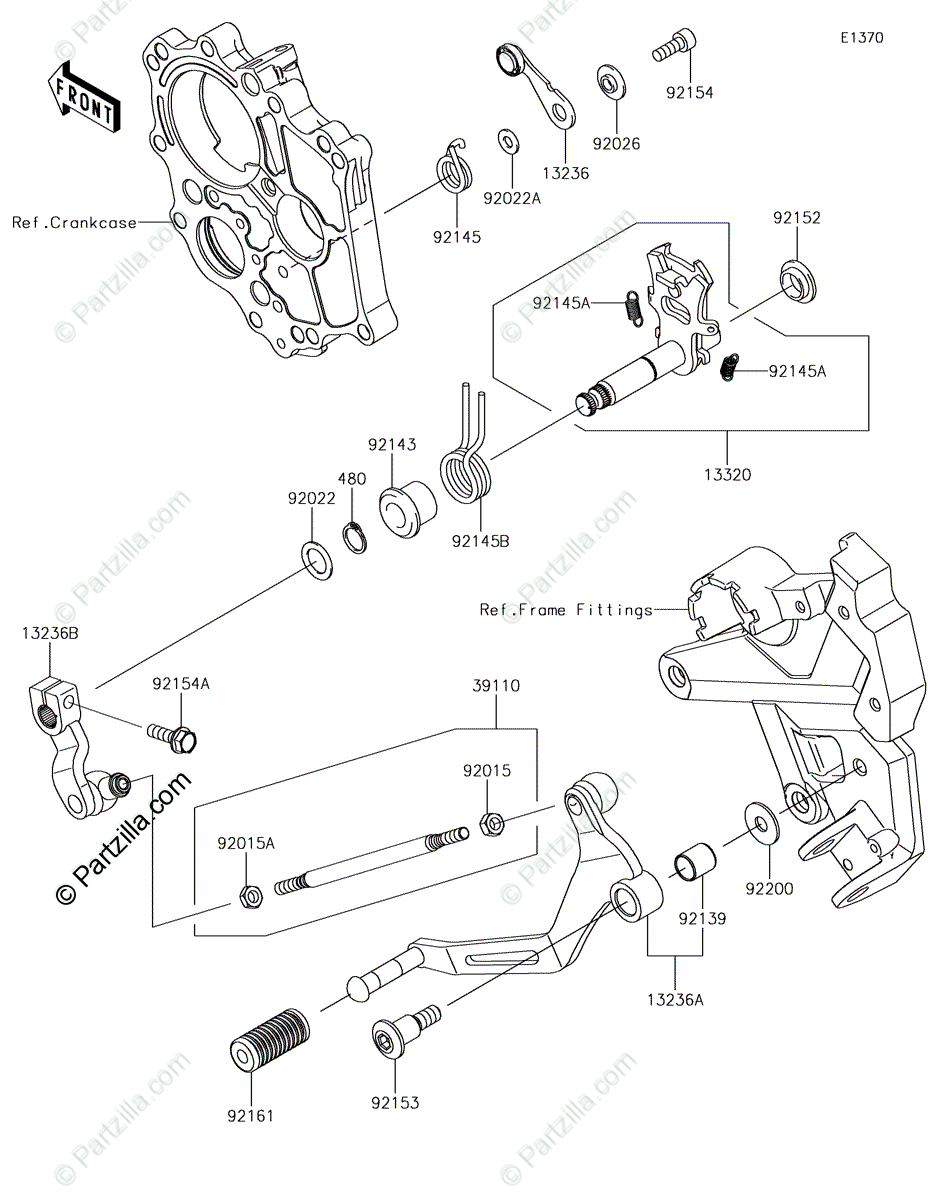 E1370

FRONT

92154

92026

13236

92022A

92145

Ref.Crankcase

92152

92145A

92145A

13320

92143

480

92022

92145B

Ref.Frame Fittings

13236B

92154A

39110

92015

92015A

92200

92139

13236A

92161

92153

© Partzilla.com